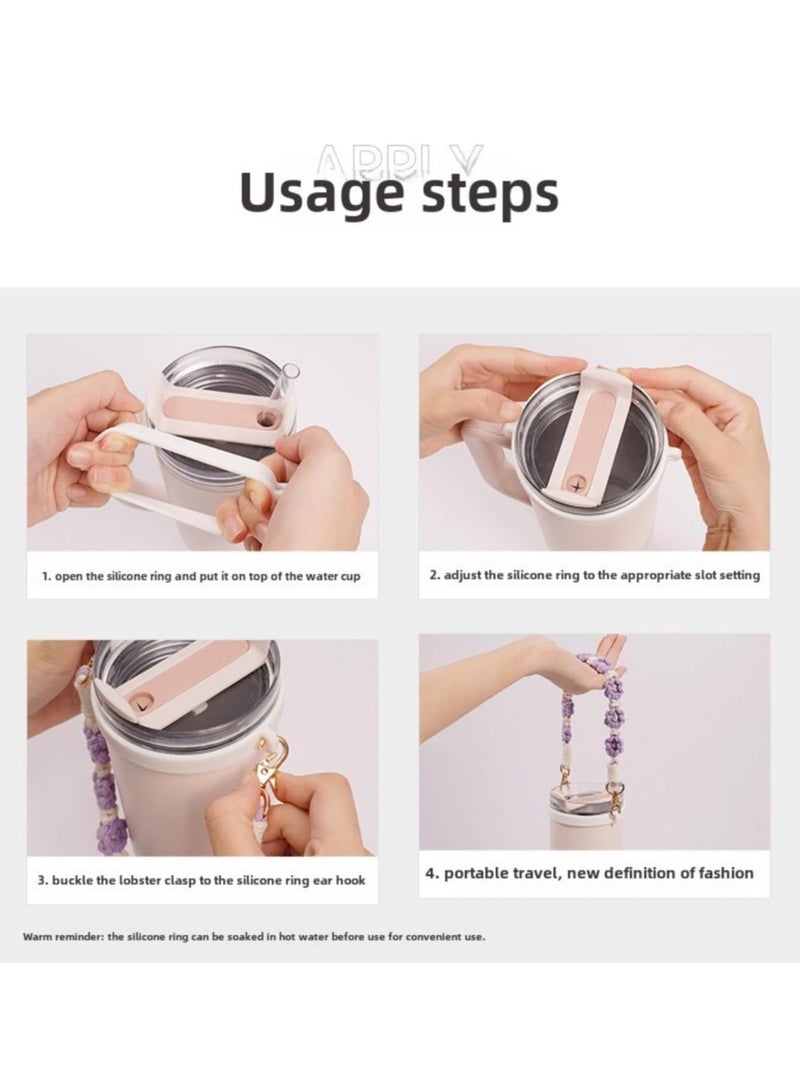 APPLY
Usage steps

1. open the silicone ring and put it on top of the water cup

2. adjust the silicone ring to the appropriate slot setting

3. buckle the lobster clasp to the silicone ring ear hook

4. portable travel, new definition of fashion

Warm reminder: the silicone ring can be soaked in hot water before use for convenient use.