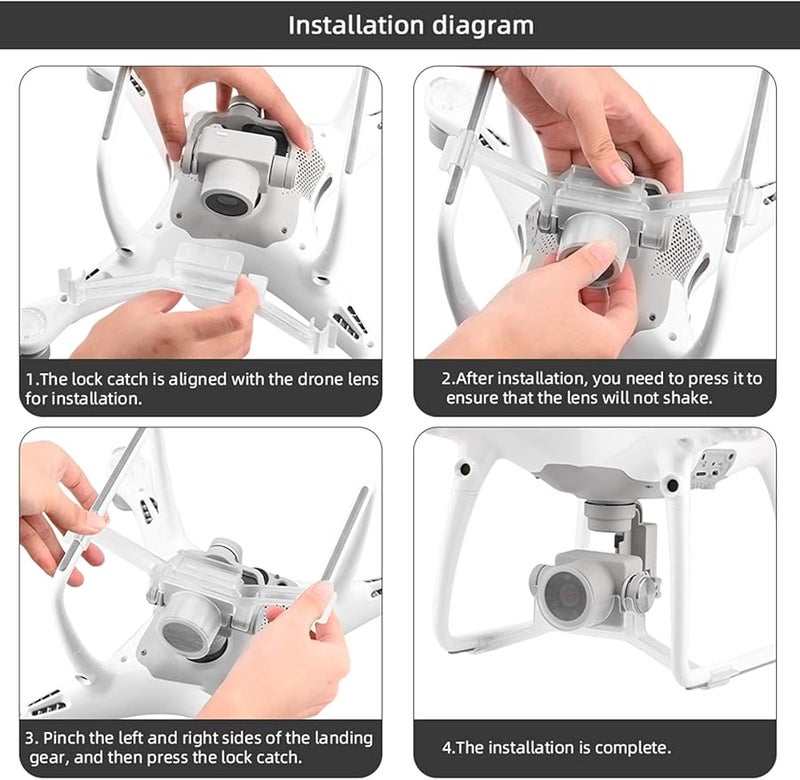 Installation diagram

1.The lock catch is aligned with the drone lens for installation.

2.After installation, you need to press it to ensure that the lens will not shake.

3. Pinch the left and right sides of the landing gear, and then press the lock catch.

4.The installation is complete.