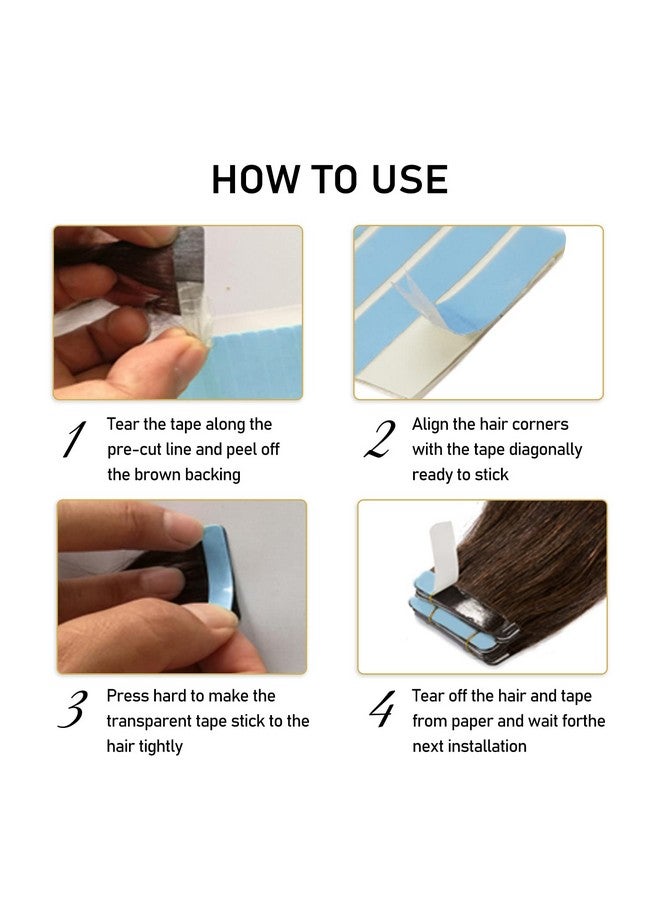 HOW TO USE

1 Tear the tape along the pre-cut line and peel off the brown backing

2 Align the hair corners with the tape diagonally ready to stick

3 Press hard to make the transparent tape stick to the hair tightly

4 Tear off the hair and tape from paper and wait forthe next installation