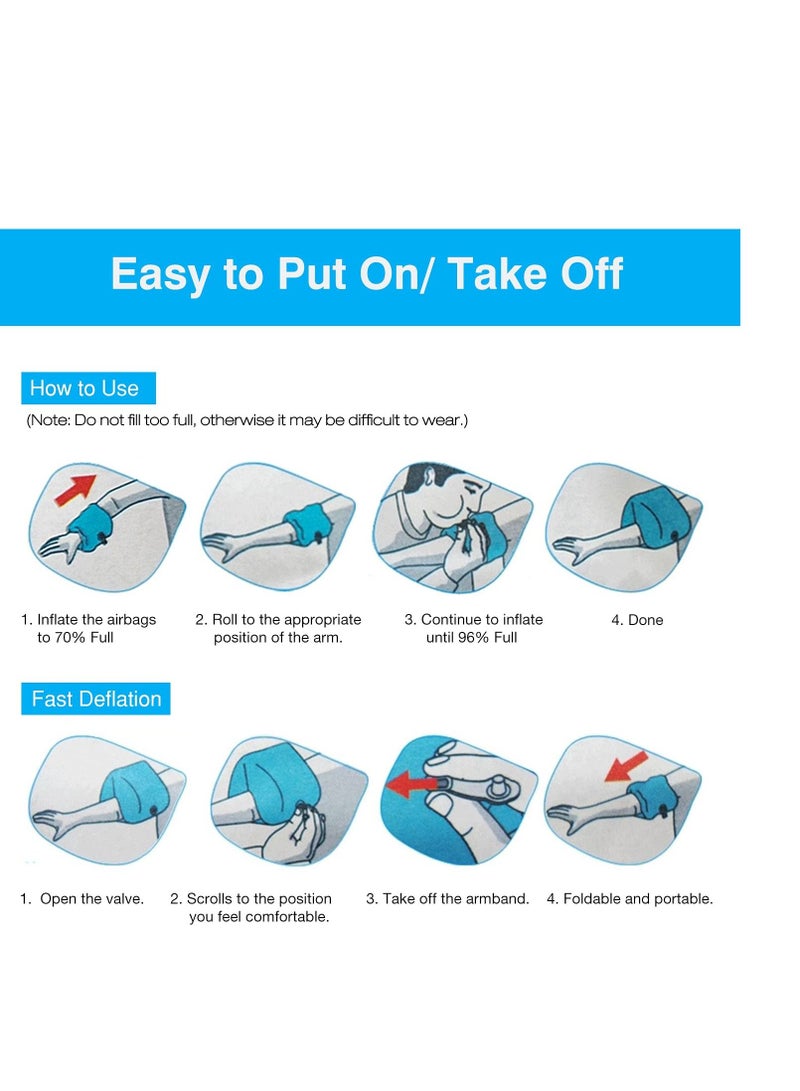 Easy to Put On/ Take Off

How to Use

(Note: Do not fill too full, otherwise it may be difficult to wear.)

1. Inflate the airbags to 70% Full

2. Roll to the appropriate position of the arm.

3. Continue to inflate until 96% Full

4. Done

Fast Deflation

1. Open the valve.

2. Scrolls to the position you feel comfortable.

3. Take off the armband.

4. Foldable and portable.