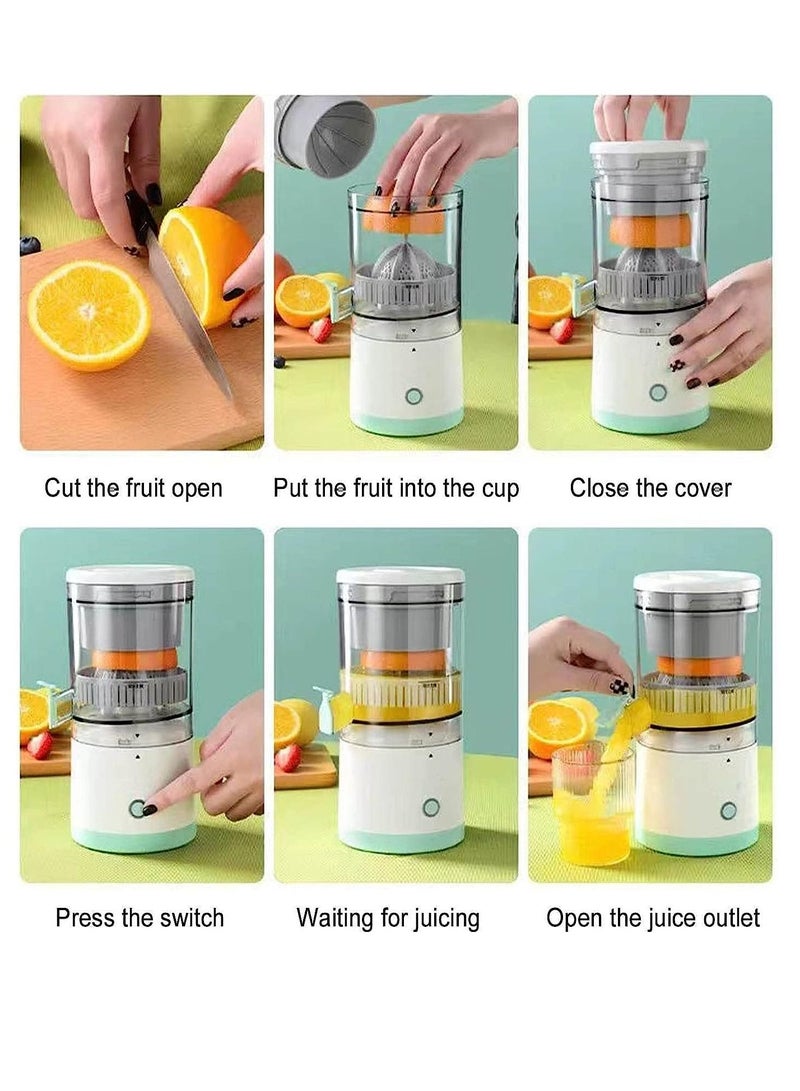 Cut the fruit open

Put the fruit into the cup

Close the cover

Press the switch

Waiting for juicing

Open the juice outlet