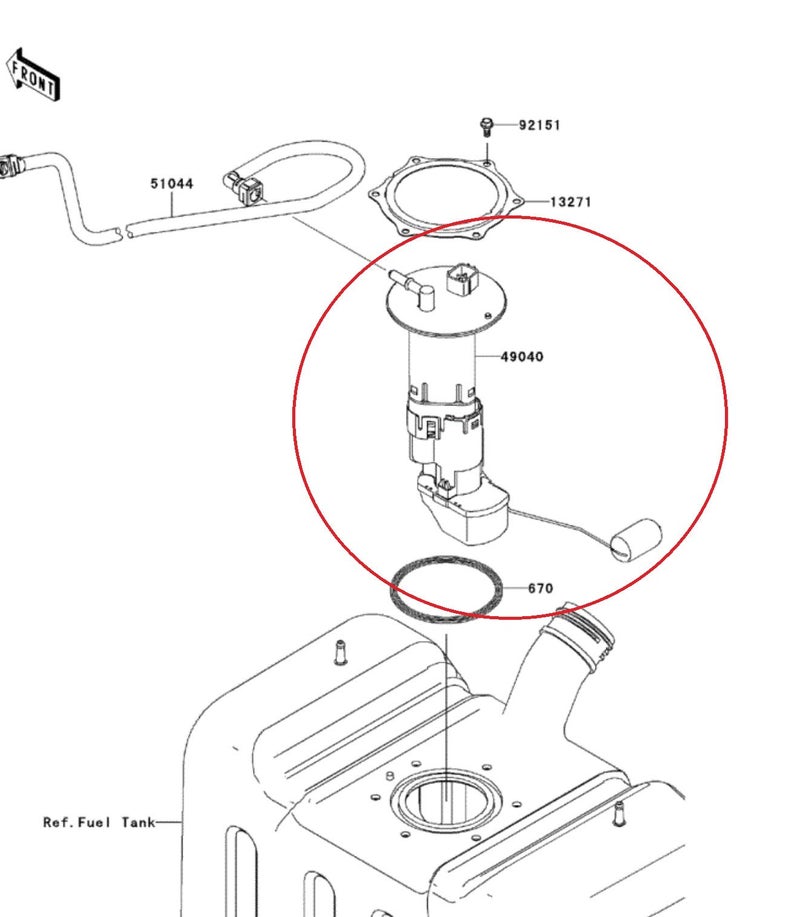 FRONT

92151

51044

13271

49040

670

Ref.Fuel Tank