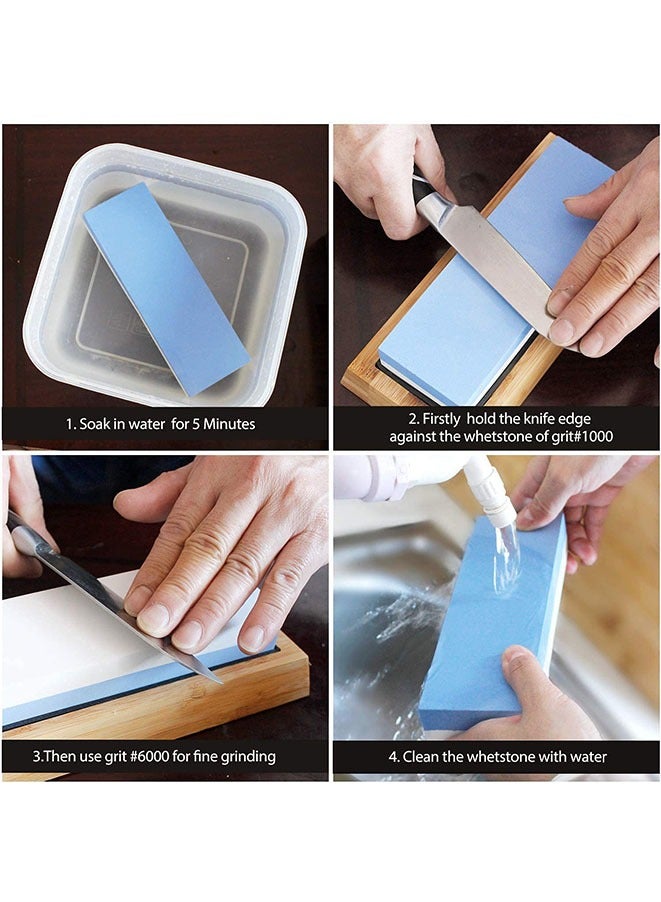 1. Soak in water for 5 Minutes

2. Firstly hold the knife edge against the whetstone of grit#1000

3.Then use grit #6000 for fine grinding

4. Clean the whetstone with water