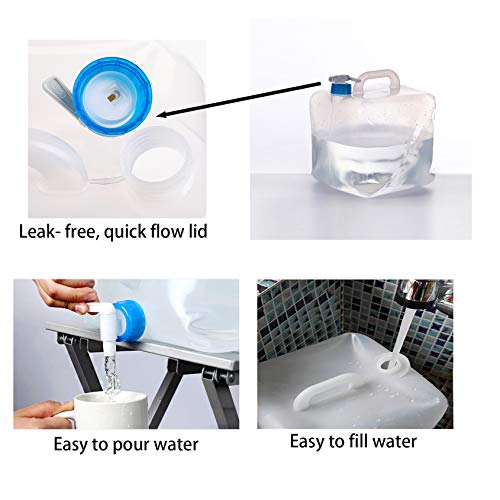 Leak- free, quick flow lid

Easy to pour water

Easy to fill water