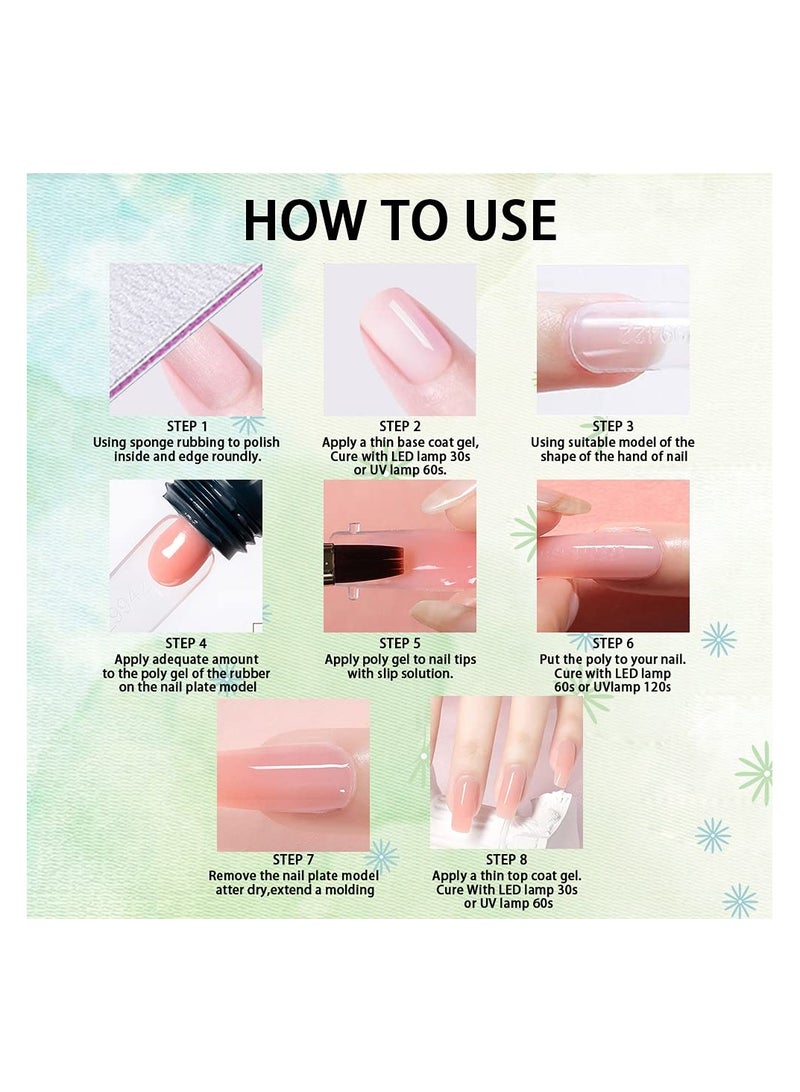 HOW TO USE

STEP 1
Using sponge rubbing to polish inside and edge roundly.

STEP 2
Apply a thin base coat gel, Cure with LED lamp 30s or UV lamp 60s.

STEP 3
Using suitable model of the shape of the hand of nail

STEP 4
Apply adequate amount to the poly gel of the rubber on the nail plate model

STEP 5
Apply poly gel to nail tips with slip solution.

STEP 6
Put the poly to your nail. Cure with LED lamp 60s or UVlamp 120s

STEP 7
Remove the nail plate model atter dry,extend a molding

STEP 8
Apply a thin top coat gel. Cure With LED lamp 30s or UV lamp 60s