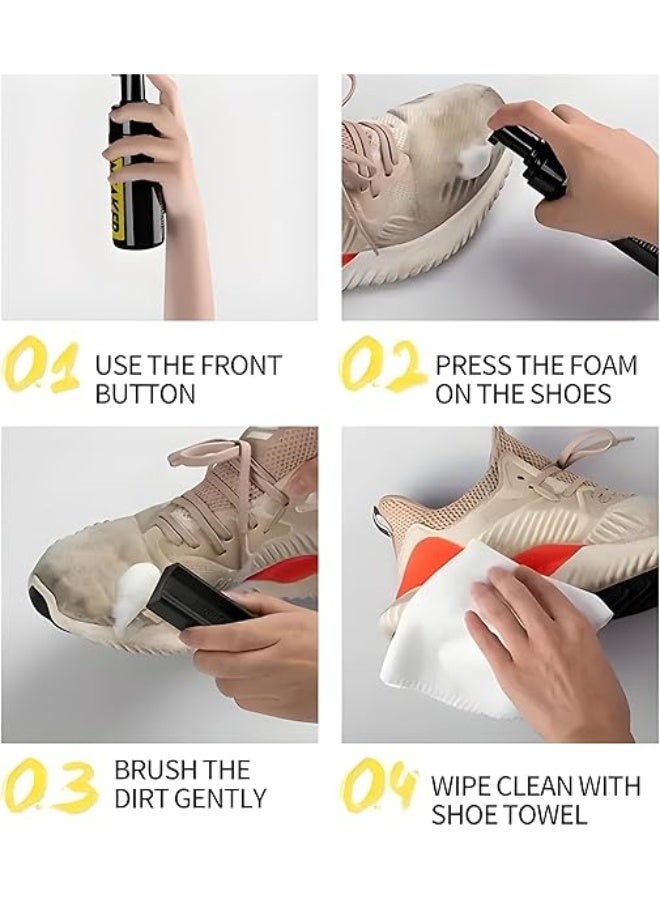 01 USE THE FRONT BUTTON

02 PRESS THE FOAM ON THE SHOES

03 BRUSH THE DIRT GENTLY

04 WIPE CLEAN WITH SHOE TOWEL