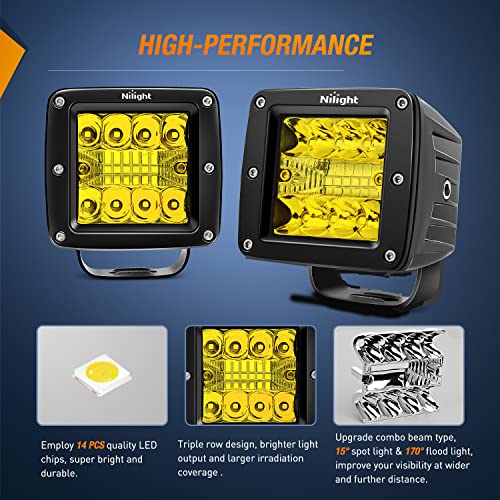 HIGH-PERFORMANCE

Nilight

Nilight

Employ 14 PCS quality LED chips, super bright and durable.

Triple row design, brighter light output and larger irradiation coverage .

Upgrade combo beam type, 15° spot light & 170° flood light, improve your visibility at wider and further distance.