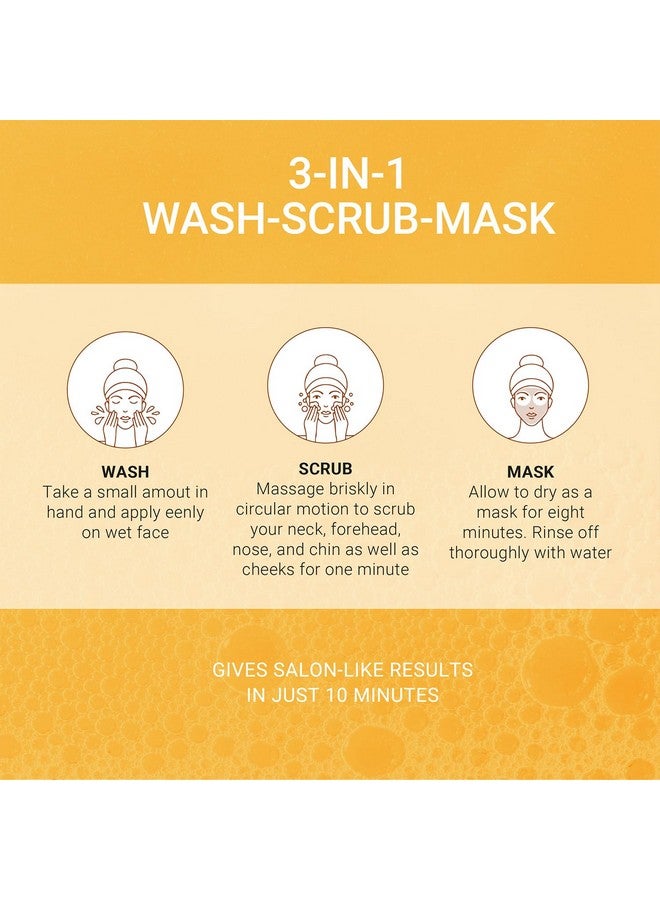 3-IN-1
WASH-SCRUB-MASK

WASH
Take a small amout in hand and apply eenly on wet face

SCRUB
Massage briskly in circular motion to scrub your neck, forehead, nose, and chin as well as cheeks for one minute

MASK
Allow to dry as a mask for eight minutes. Rinse off thoroughly with water

GIVES SALON-LIKE RESULTS
IN JUST 10 MINUTES