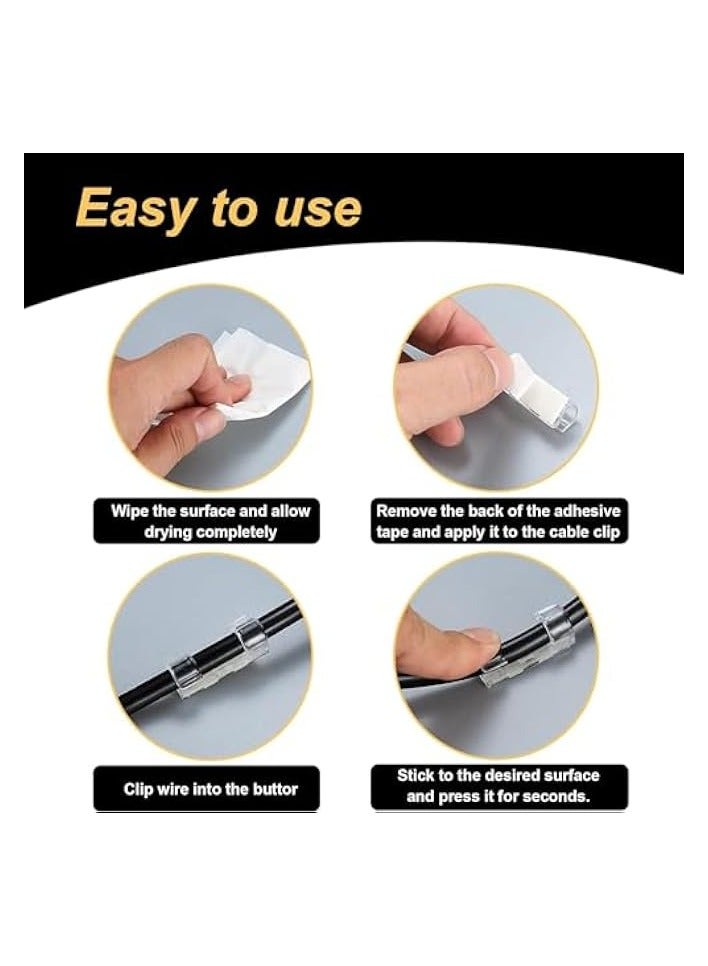 Easy to use

Wipe the surface and allow drying completely

Remove the back of the adhesive tape and apply it to the cable clip

Clip wire into the buttor

Stick to the desired surface and press it for seconds.