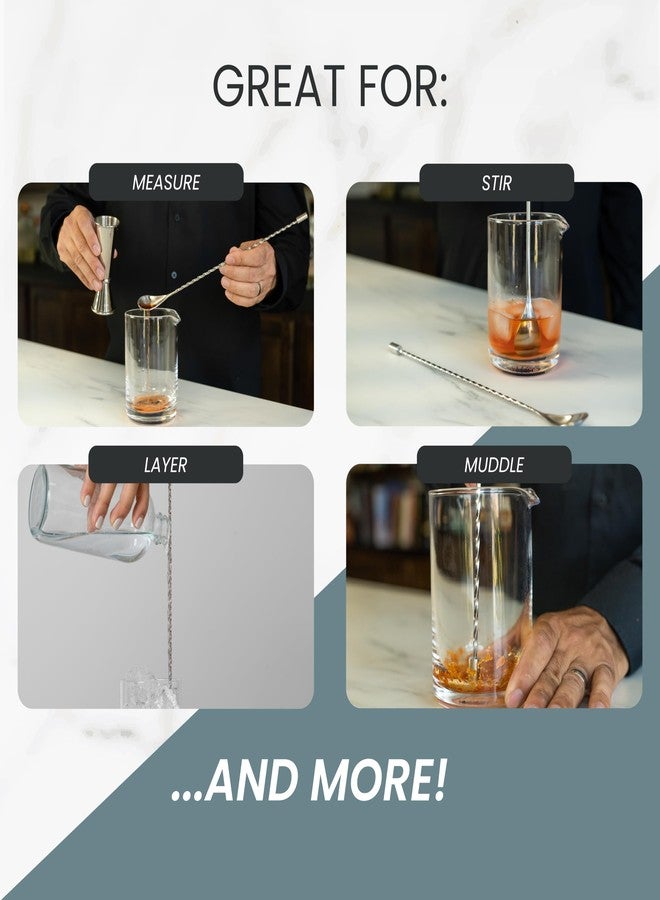 GREAT FOR:

MEASURE

STIR

LAYER

MUDDLE

...AND MORE!