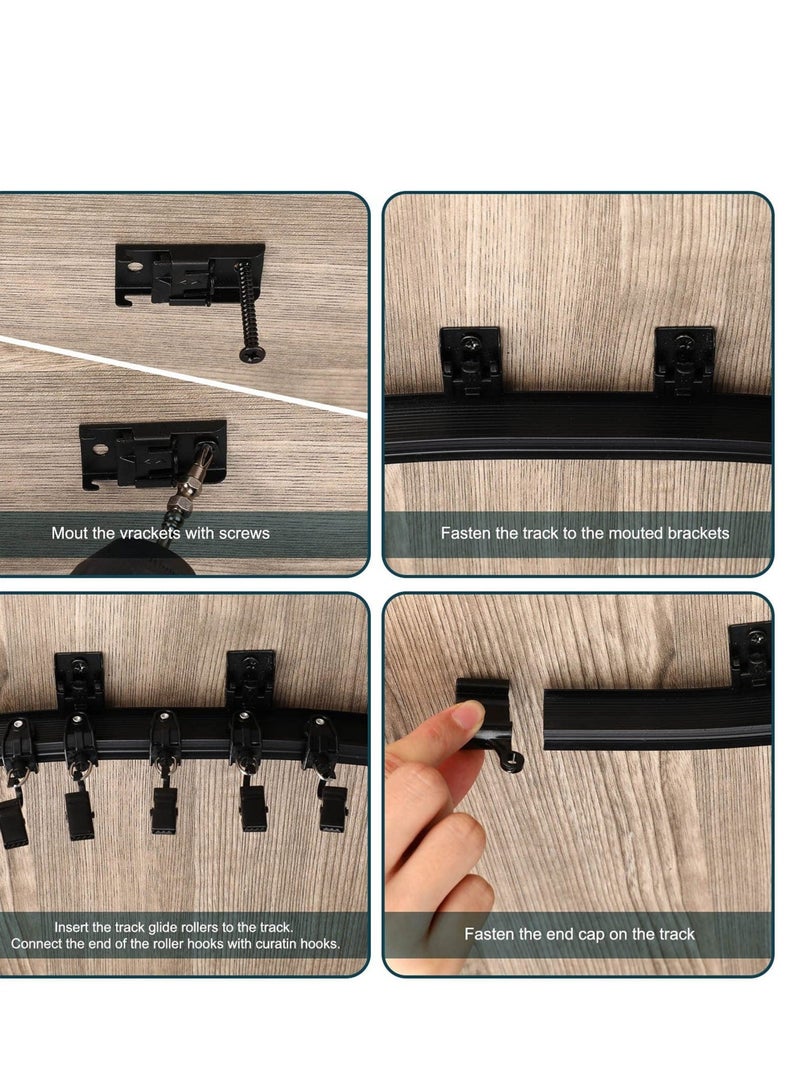 Mout the vrackets with screws

Fasten the track to the mouted brackets

Insert the track glide rollers to the track.
Connect the end of the roller hooks with curatin hooks.

Fasten the end cap on the track