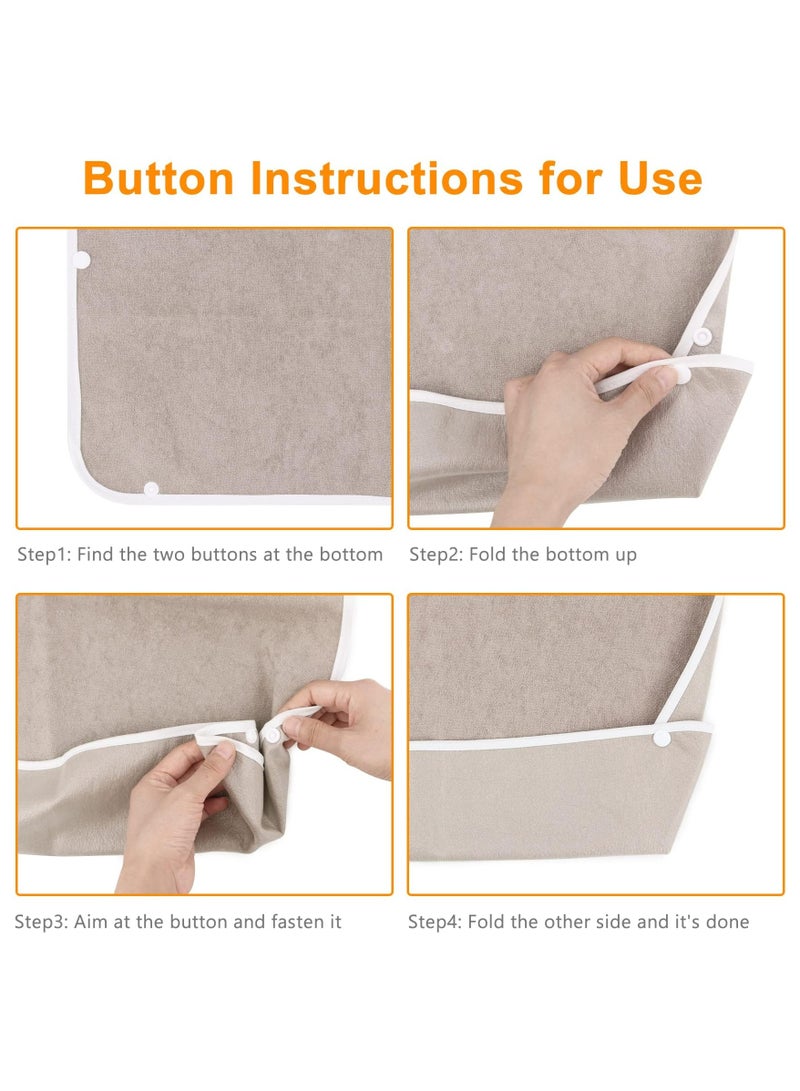 Button Instructions for Use

Step1: Find the two buttons at the bottom

Step2: Fold the bottom up

Step3: Aim at the button and fasten it

Step4: Fold the other side and it's done