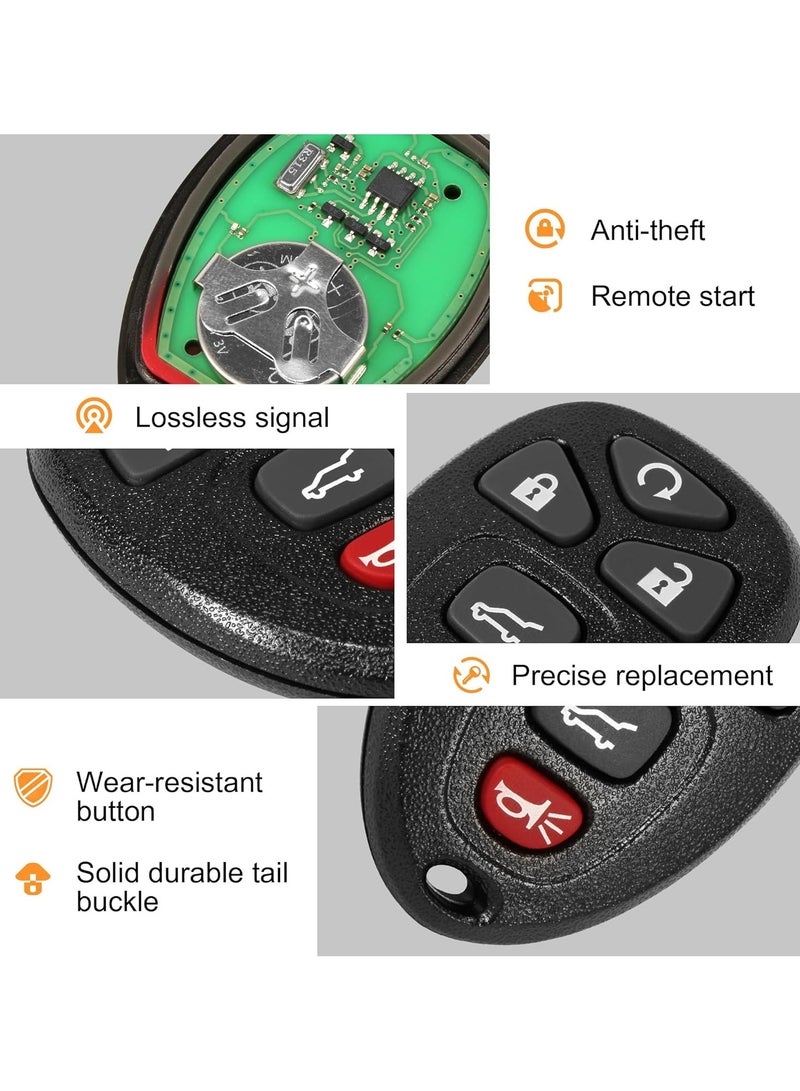 R315
3V

Anti-theft

Remote start

Lossless signal

Precise replacement

Wear-resistant button

Solid durable tail buckle