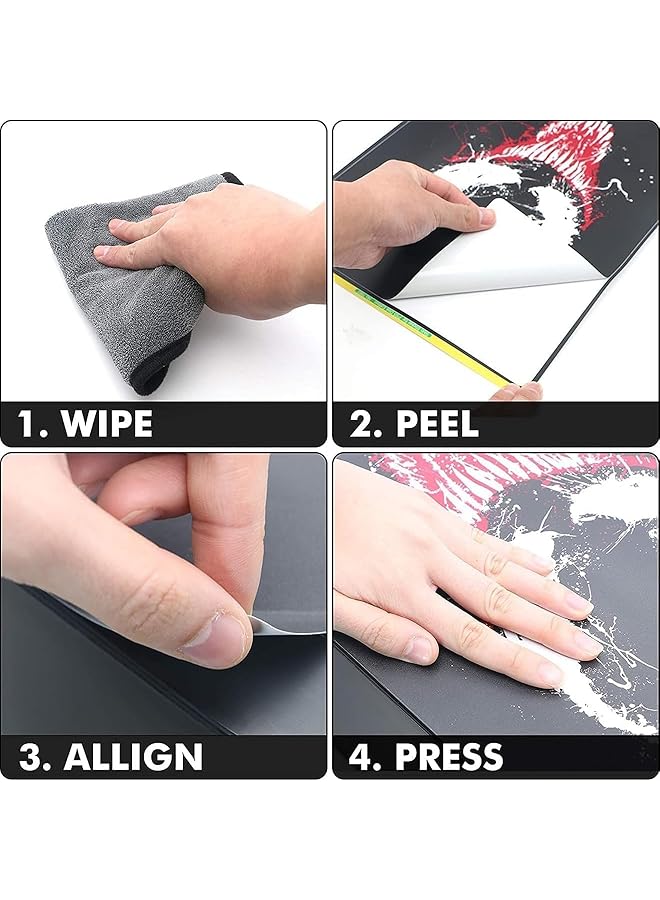 1. WIPE

2. PEEL

3. ALLIGN

4. PRESS