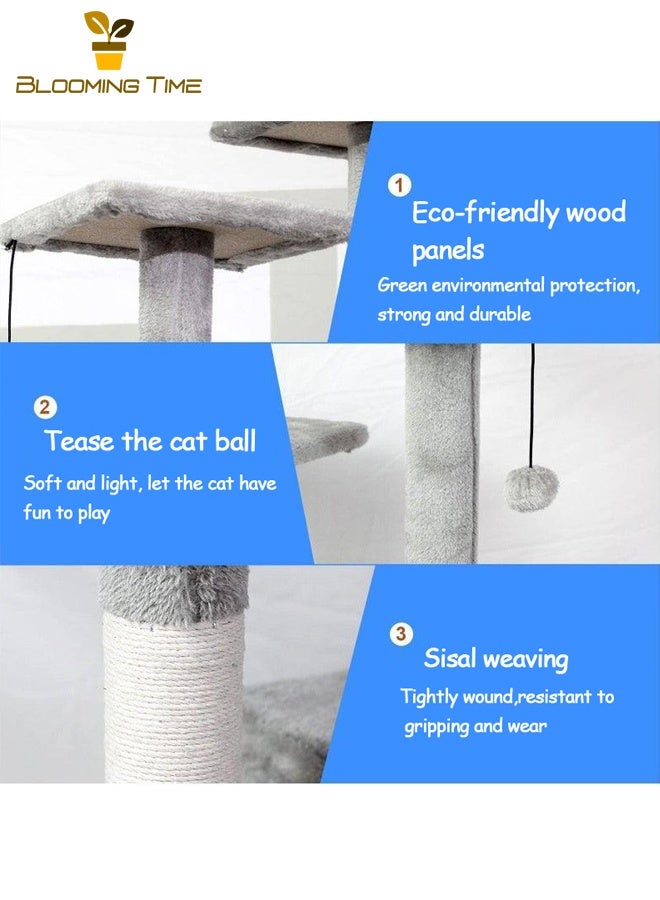 BLOOMING TIME

1
Eco-friendly wood panels
Green environmental protection, strong and durable

2
Tease the cat ball
Soft and light, let the cat have fun to play

3
Sisal weaving
Tightly wound,resistant to gripping and wear