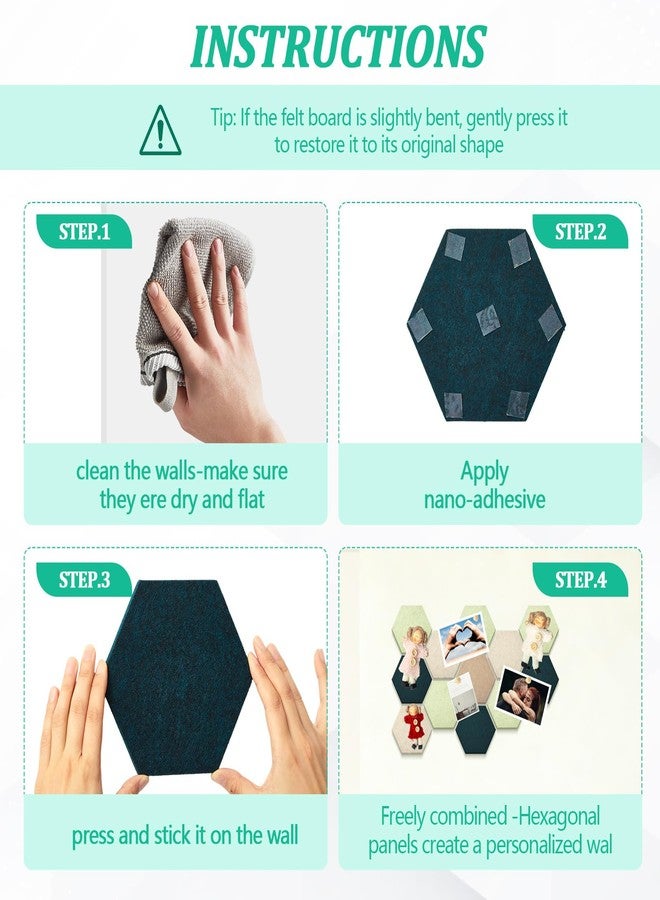 INSTRUCTIONS

Tip: If the felt board is slightly bent, gently press it to restore it to its original shape

STEP.1

clean the walls-make sure they ere dry and flat

STEP.2

Apply nano-adhesive

STEP.3

press and stick it on the wall

STEP.4

Freely combined -Hexagonal panels create a personalized wal