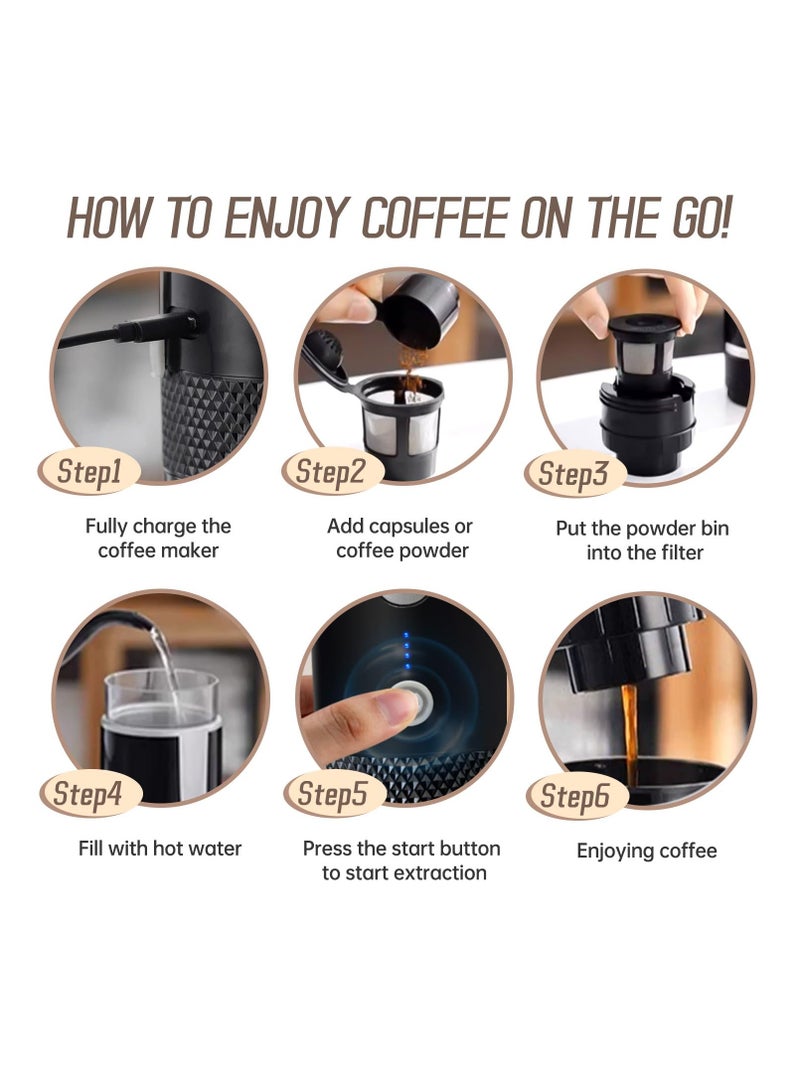 HOW TO ENJOY COFFEE ON THE GO!

Step1
Fully charge the coffee maker

Step2
Add capsules or coffee powder

Step3
Put the powder bin into the filter

Step4
Fill with hot water

Step5
Press the start button to start extraction

Step6
Enjoying coffee