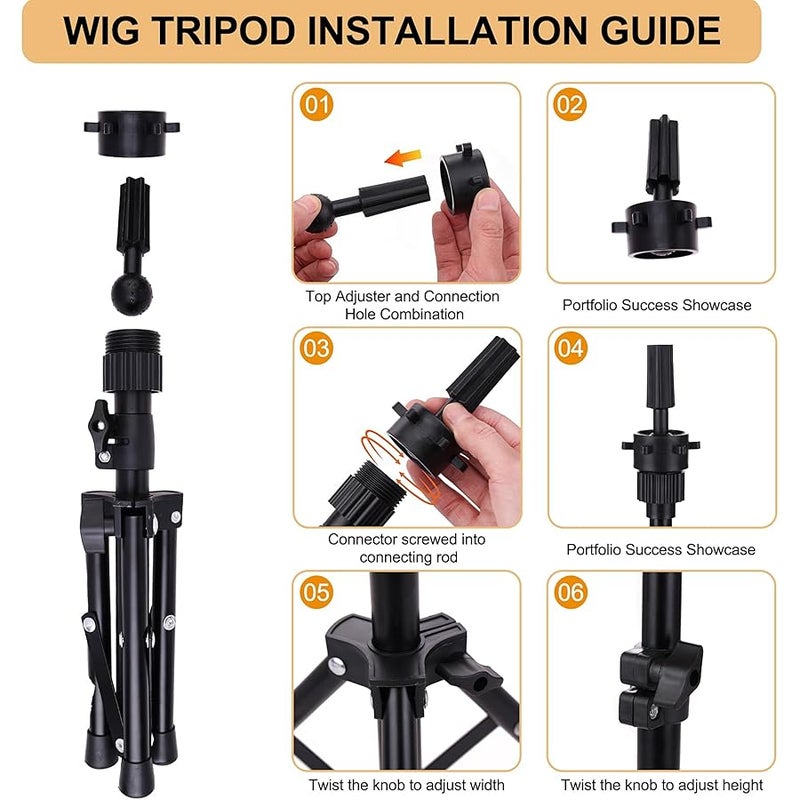 WIG TRIPOD INSTALLATION GUIDE

01

Top Adjuster and Connection Hole Combination

02

Portfolio Success Showcase

03

Connector screwed into connecting rod

04

Portfolio Success Showcase

05

Twist the knob to adjust width

06

Twist the knob to adjust height