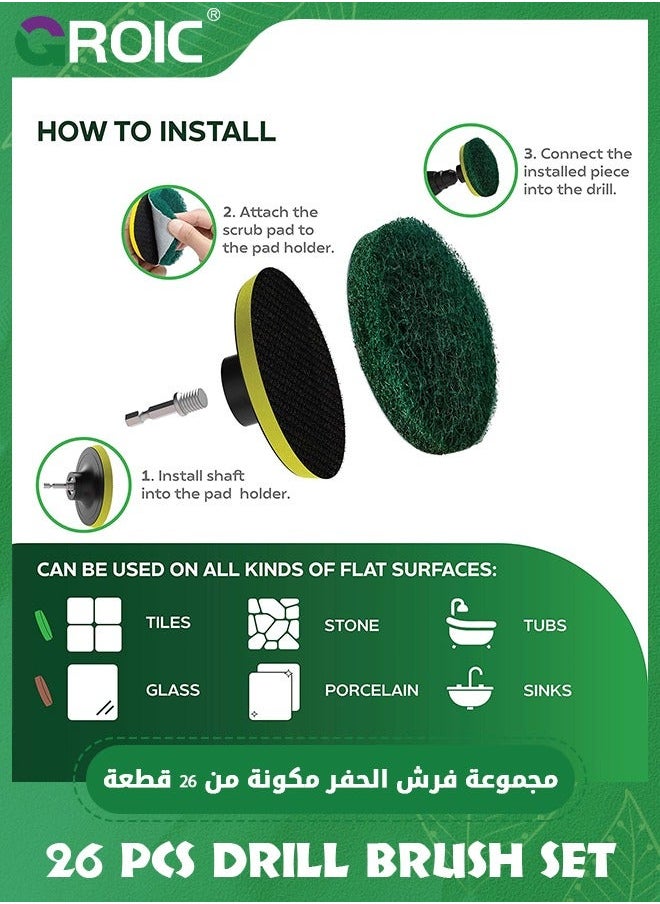 GROIC®

HOW TO INSTALL

3. Connect the installed piece into the drill.

2. Attach the scrub pad to the pad holder.

1. Install shaft into the pad holder.

CAN BE USED ON ALL KINDS OF FLAT SURFACES:

TILES

STONE

TUBS

GLASS

PORCELAIN

SINKS

مجموعة فرش الحفر مكونة من 26 قطعة

26 PCS DRILL BRUSH SET