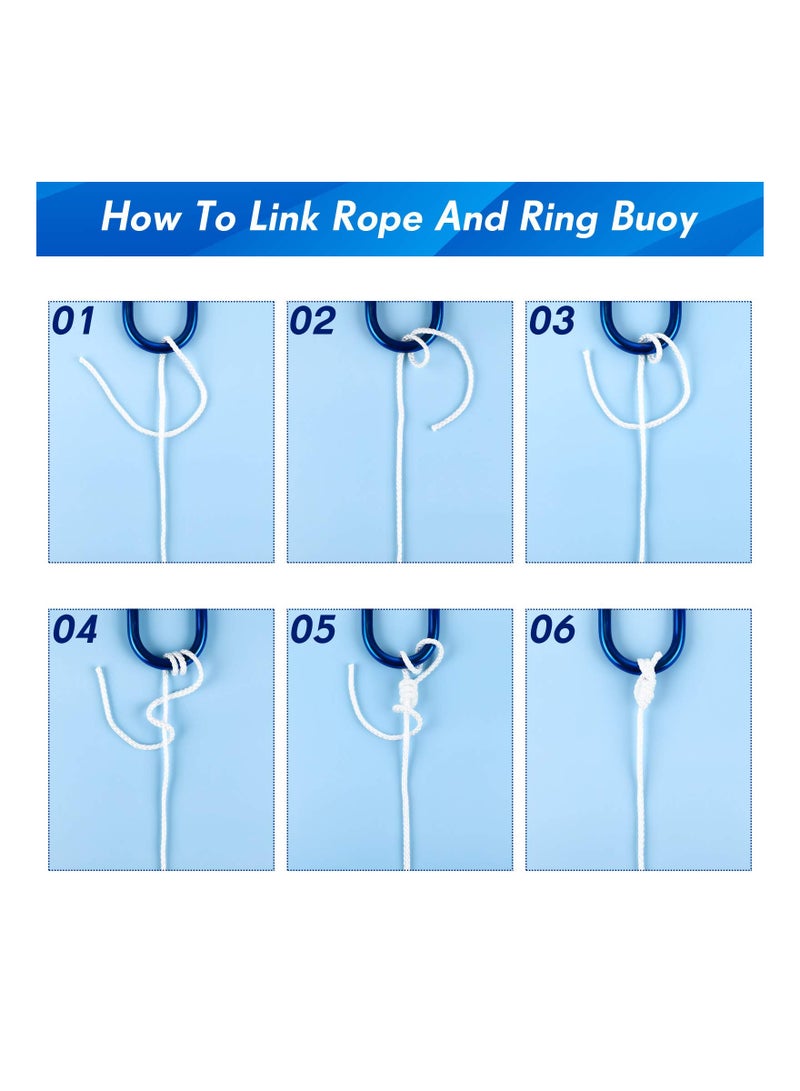 How To Link Rope And Ring Buoy

01

02

03

04

05

06