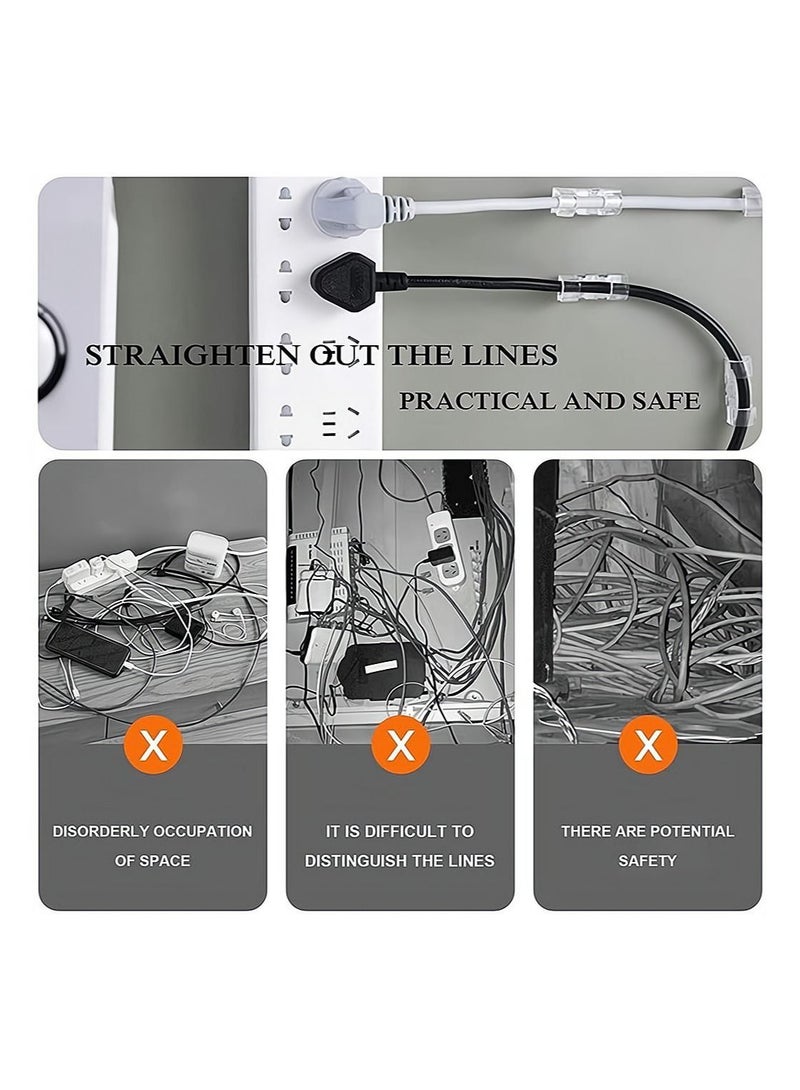 STRAIGHTEN OUT THE LINES

PRACTICAL AND SAFE

X

DISORDERLY OCCUPATION OF SPACE

X

IT IS DIFFICULT TO DISTINGUISH THE LINES

X

THERE ARE POTENTIAL SAFETY