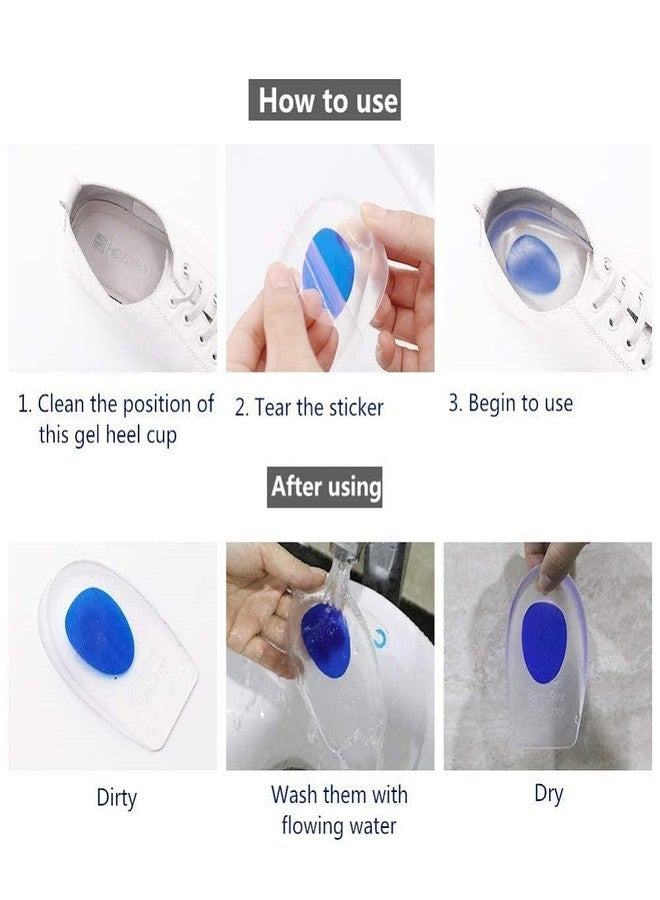 How to use

1. Clean the position of this gel heel cup

2. Tear the sticker

3. Begin to use

After using

Dirty

Wash them with flowing water

Dry