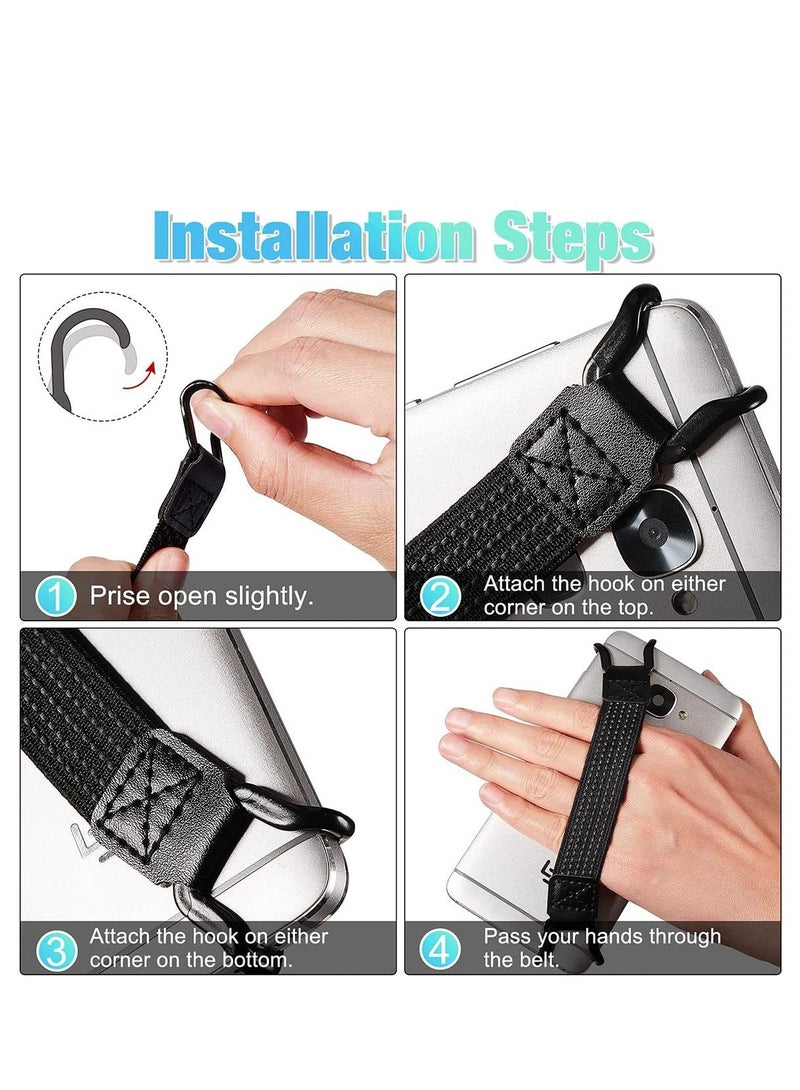 Installation Steps

1 Prise open slightly.

2 Attach the hook on either corner on the top.

3 Attach the hook on either corner on the bottom.

4 Pass your hands through the belt.