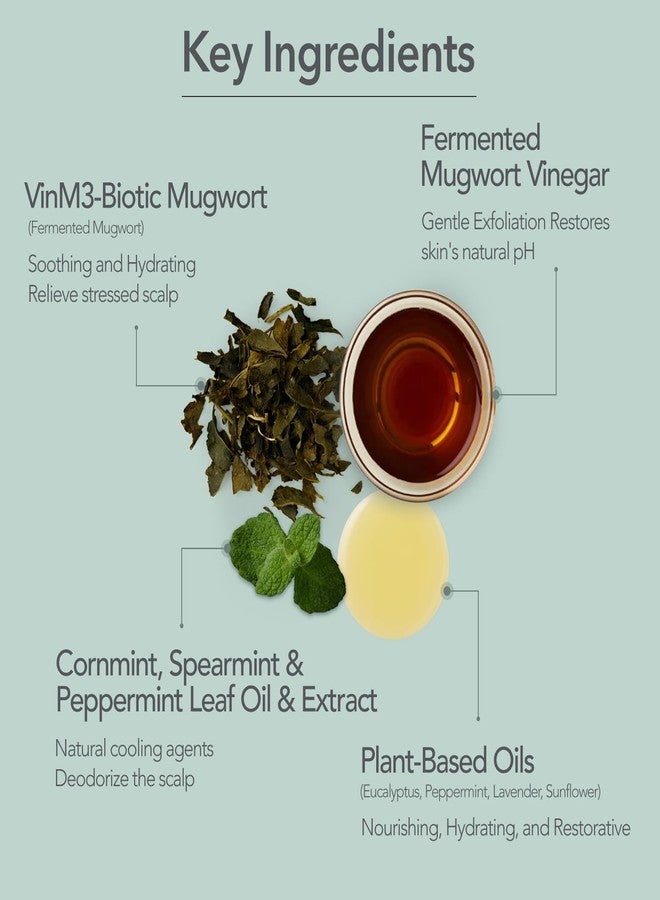 Key Ingredients

VinM3-Biotic Mugwort
(Fermented Mugwort)
Soothing and Hydrating
Relieve stressed scalp

Fermented Mugwort Vinegar
Gentle Exfoliation Restores skin's natural pH

Cornmint, Spearmint & Peppermint Leaf Oil & Extract
Natural cooling agents
Deodorize the scalp

Plant-Based Oils
(Eucalyptus, Peppermint, Lavender, Sunflower)
Nourishing, Hydrating, and Restorative