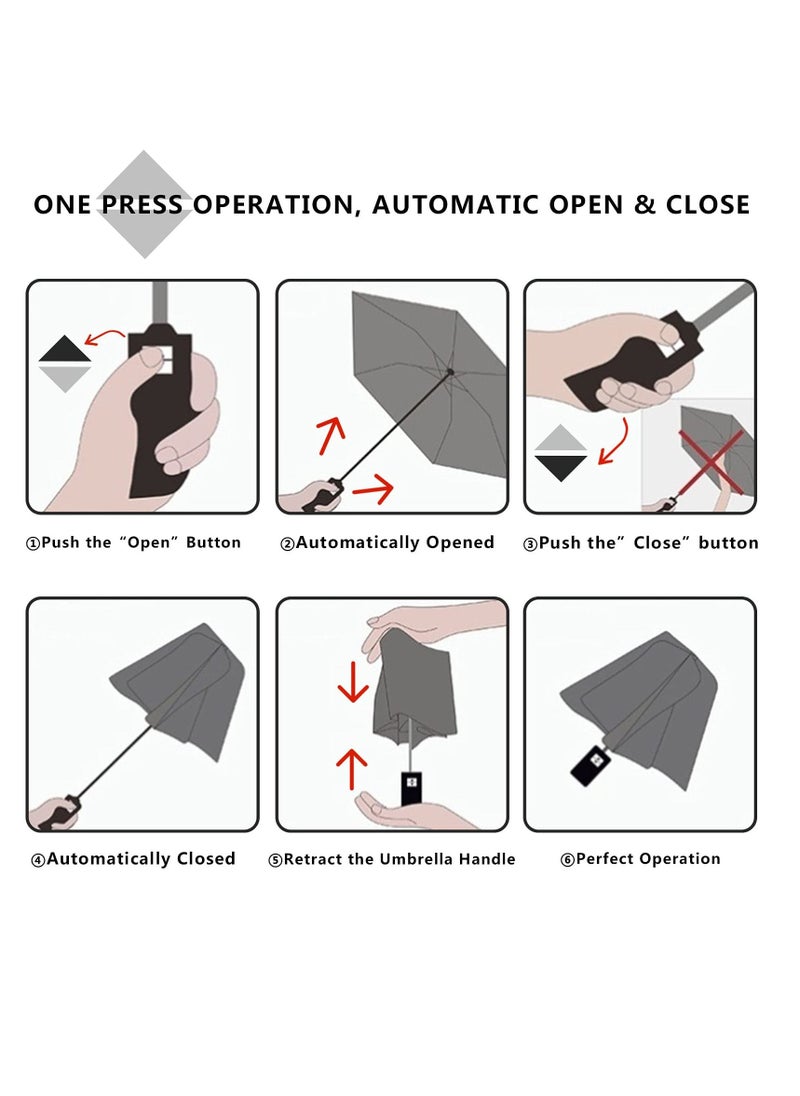 ONE PRESS OPERATION, AUTOMATIC OPEN & CLOSE

①Push the "Open" Button

②Automatically Opened

③Push the" Close" button

④Automatically Closed

⑤Retract the Umbrella Handle

⑥Perfect Operation