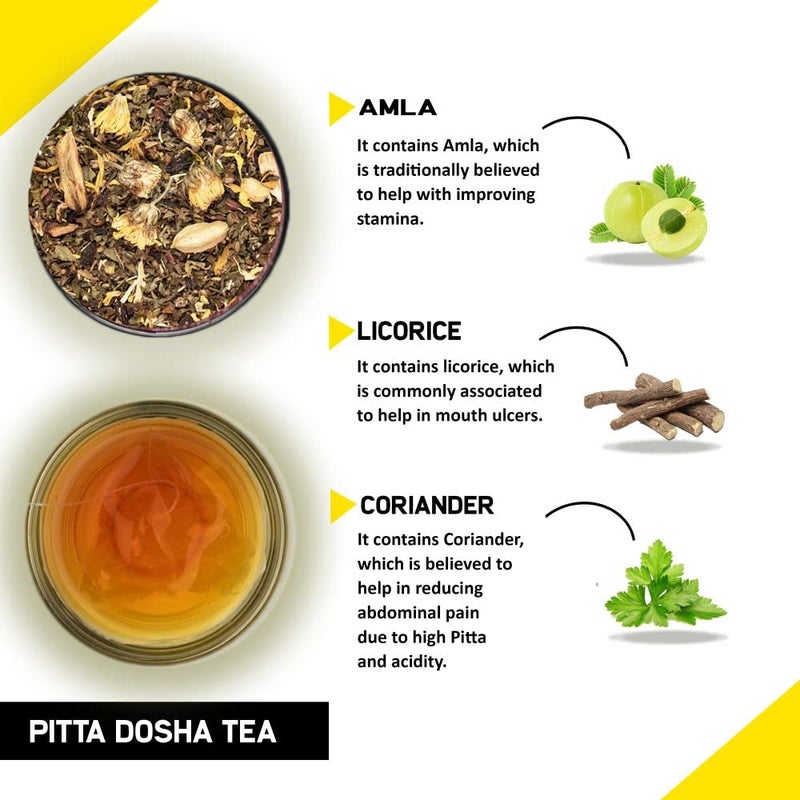 AMLA

It contains Amla, which is traditionally believed to help with improving stamina.

LICORICE

It contains licorice, which is commonly associated to help in mouth ulcers.

CORIANDER

It contains Coriander, which is believed to help in reducing abdominal pain due to high Pitta and acidity.

PITTA DOSHA TEA