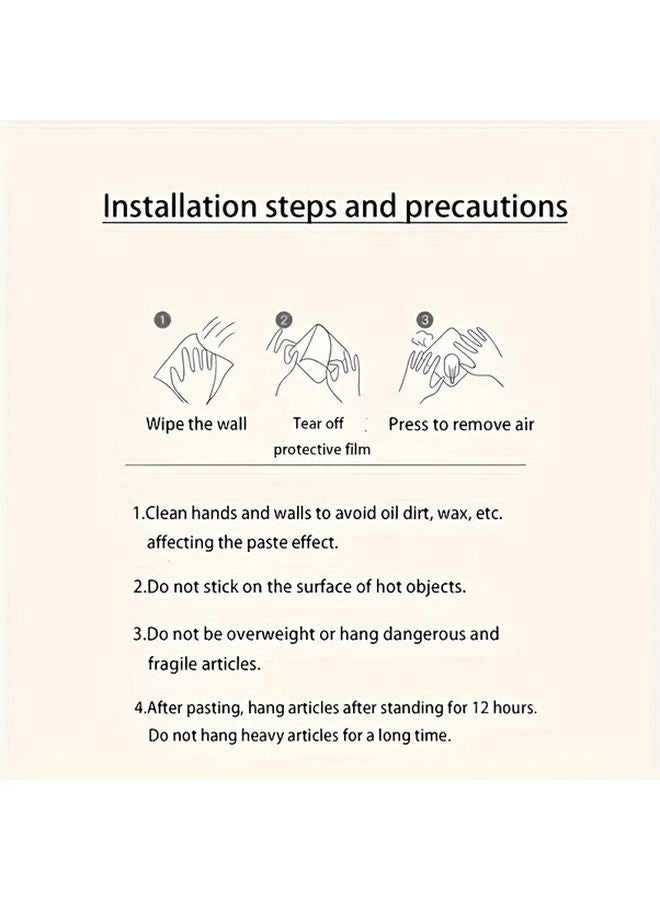 Installation steps and precautions

1
Wipe the wall

2
Tear off protective film

3
Press to remove air

1.Clean hands and walls to avoid oil dirt, wax, etc. affecting the paste effect.

2.Do not stick on the surface of hot objects.

3.Do not be overweight or hang dangerous and fragile articles.

4.After pasting, hang articles after standing for 12 hours. Do not hang heavy articles for a long time.