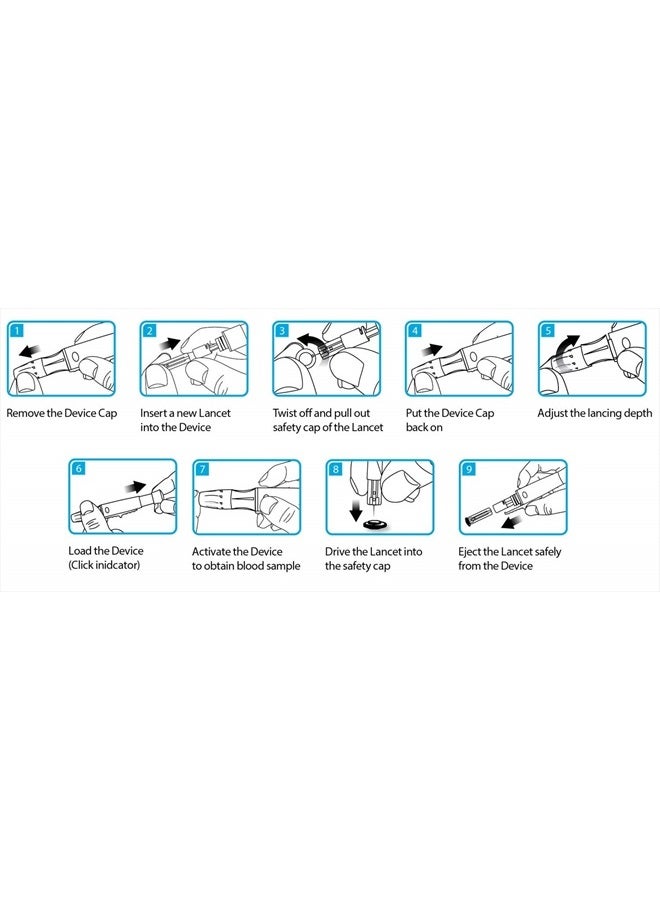 1
Remove the Device Cap

2
Insert a new Lancet into the Device

3
Twist off and pull out safety cap of the Lancet

4
Put the Device Cap back on

5
Adjust the lancing depth

6
Load the Device (Click inidcator)

7
Activate the Device to obtain blood sample

8
Drive the Lancet into the safety cap

9
Eject the Lancet safely from the Device