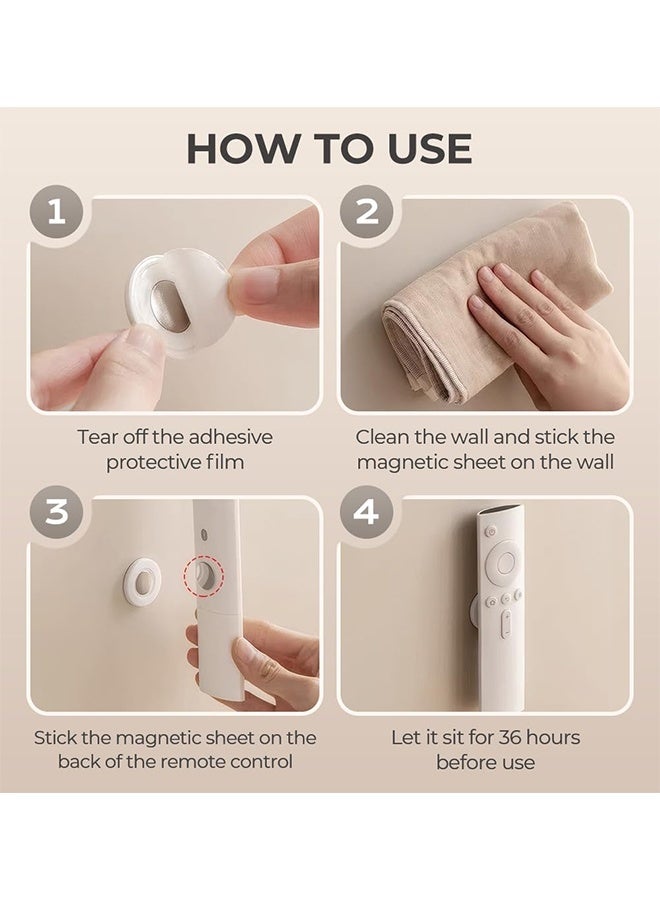 HOW TO USE

1

Tear off the adhesive protective film

2

Clean the wall and stick the magnetic sheet on the wall

3

Stick the magnetic sheet on the back of the remote control

4

Let it sit for 36 hours before use