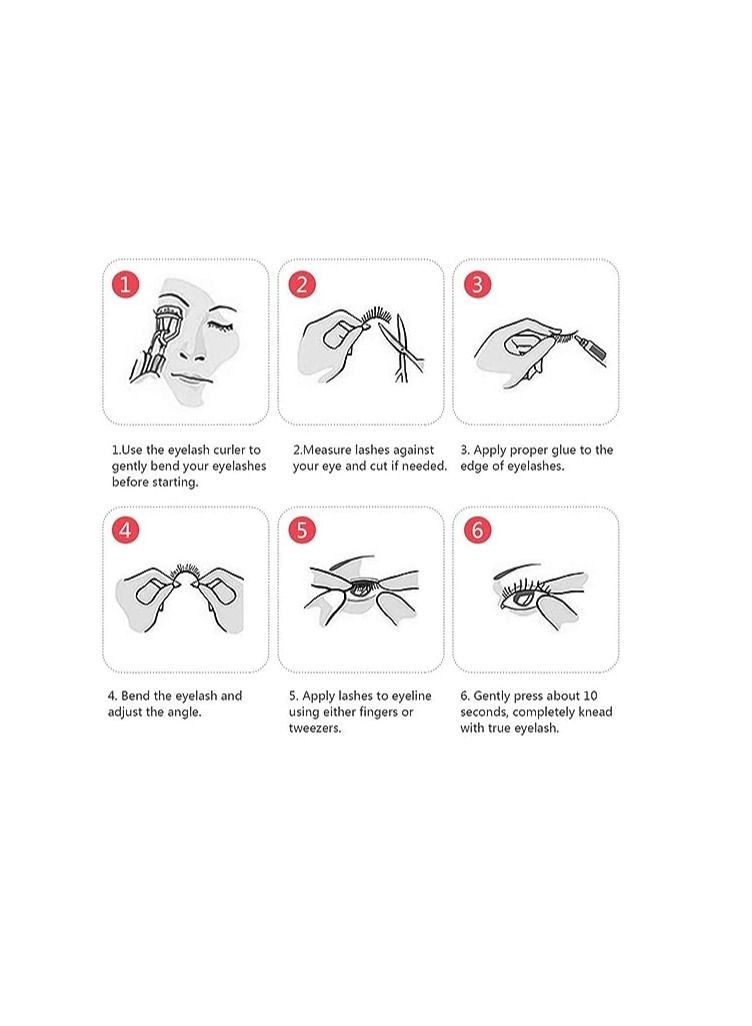 1

2

3

1.Use the eyelash curler to gently bend your eyelashes before starting.

2.Measure lashes against your eye and cut if needed.

3. Apply proper glue to the edge of eyelashes.

4

5

6

4. Bend the eyelash and adjust the angle.

5. Apply lashes to eyeline using either fingers or tweezers.

6. Gently press about 10 seconds, completely knead with true eyelash.