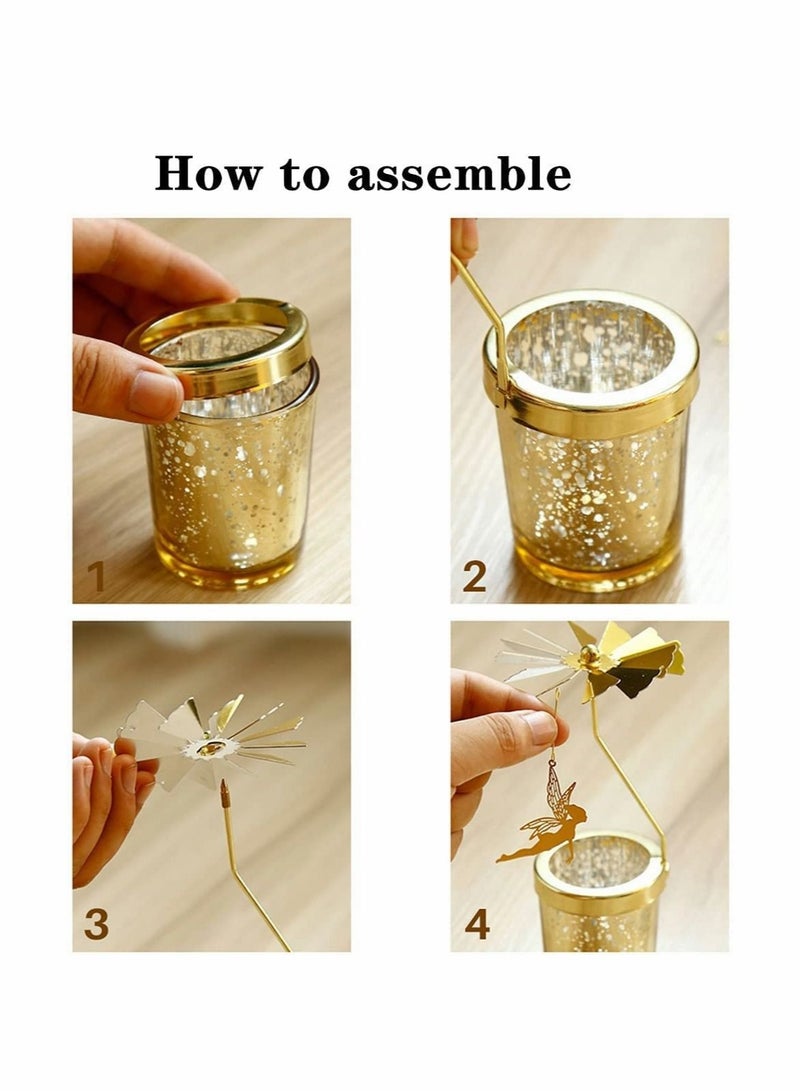 How to assemble

1

2

3

4