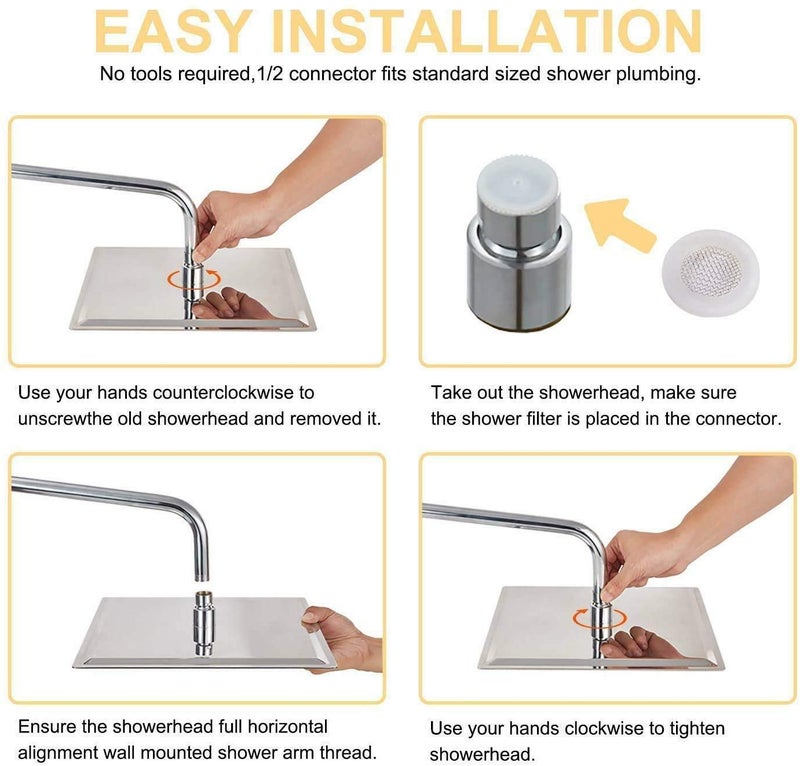 EASY INSTALLATION

No tools required,1/2 connector fits standard sized shower plumbing.

Use your hands counterclockwise to unscrewthe old showerhead and removed it.

Take out the showerhead, make sure the shower filter is placed in the connector.

Ensure the showerhead full horizontal alignment wall mounted shower arm thread.

Use your hands clockwise to tighten showerhead.