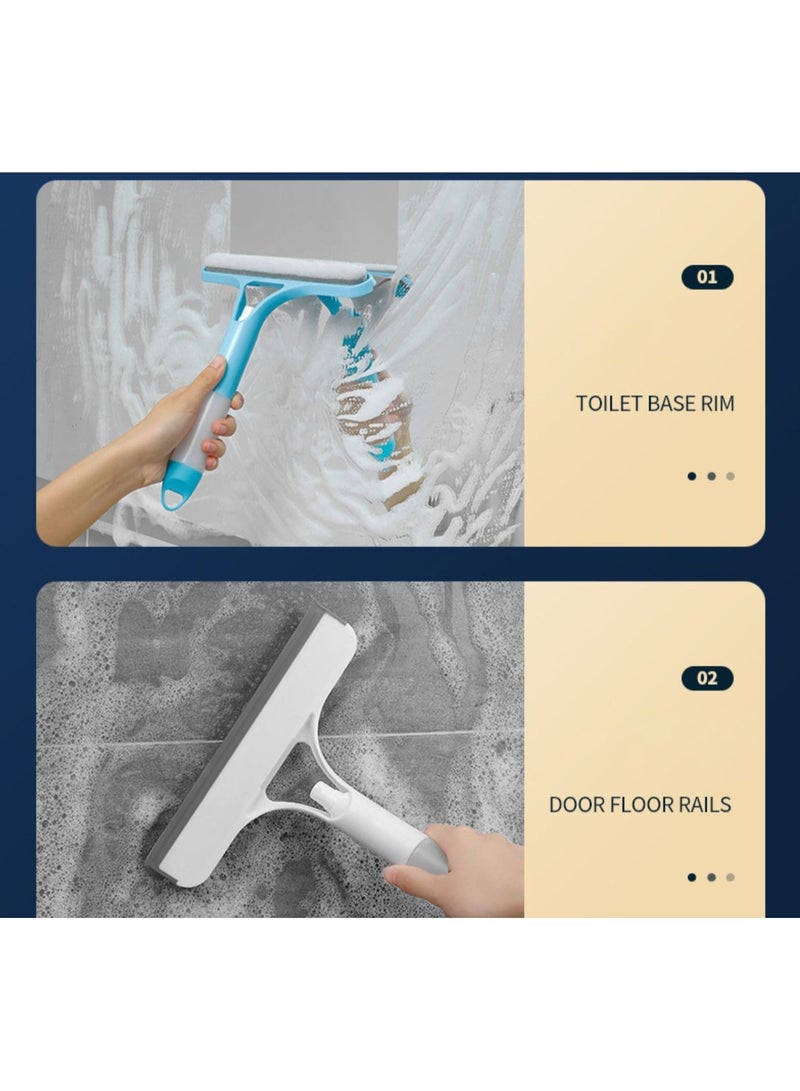 01

TOILET BASE RIM

02

DOOR FLOOR RAILS