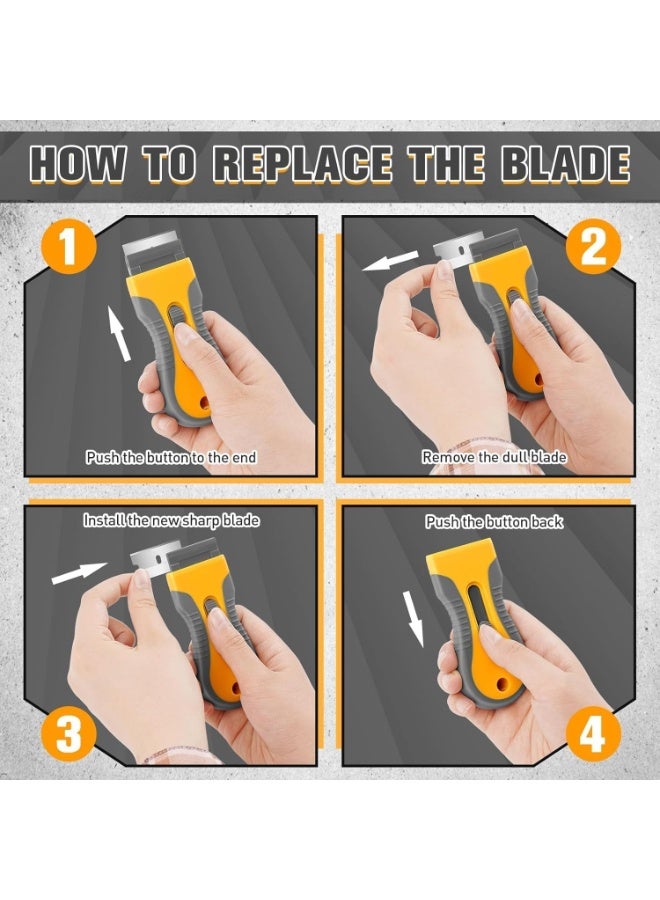 HOW TO REPLACE THE BLADE

1

Push the button to the end

2

Remove the dull blade

Install the new sharp blade

3

Push the button back

4