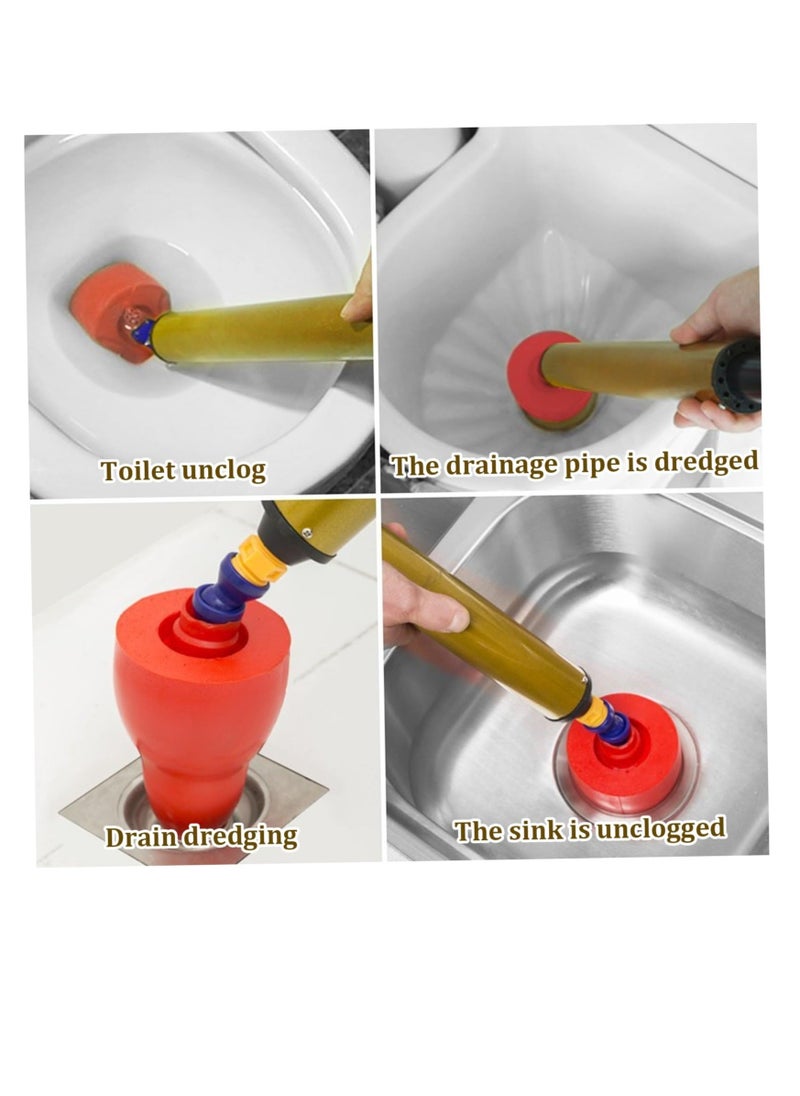 Toilet unclog

The drainage pipe is dredged

Drain dredging

The sink is unclogged