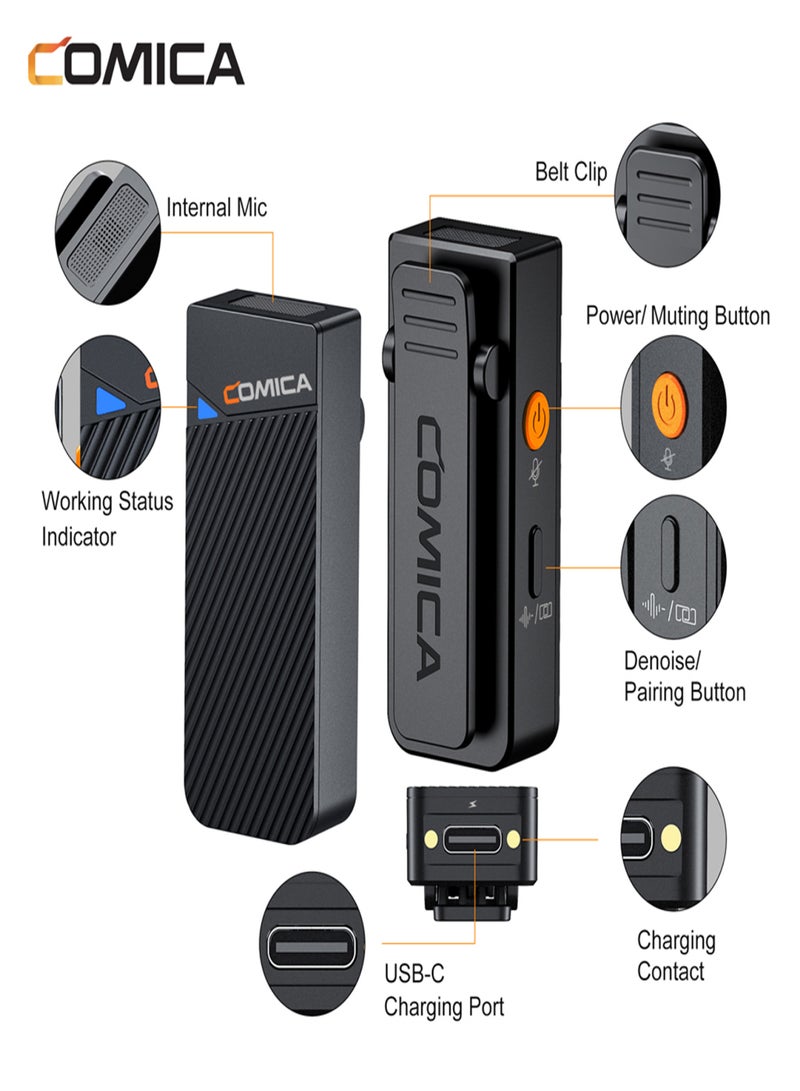 COMICA

Internal Mic

Belt Clip

Power/ Muting Button

COMICA

COMICA

Working Status Indicator

Denoise/ Pairing Button

Charging Contact

USB-C Charging Port