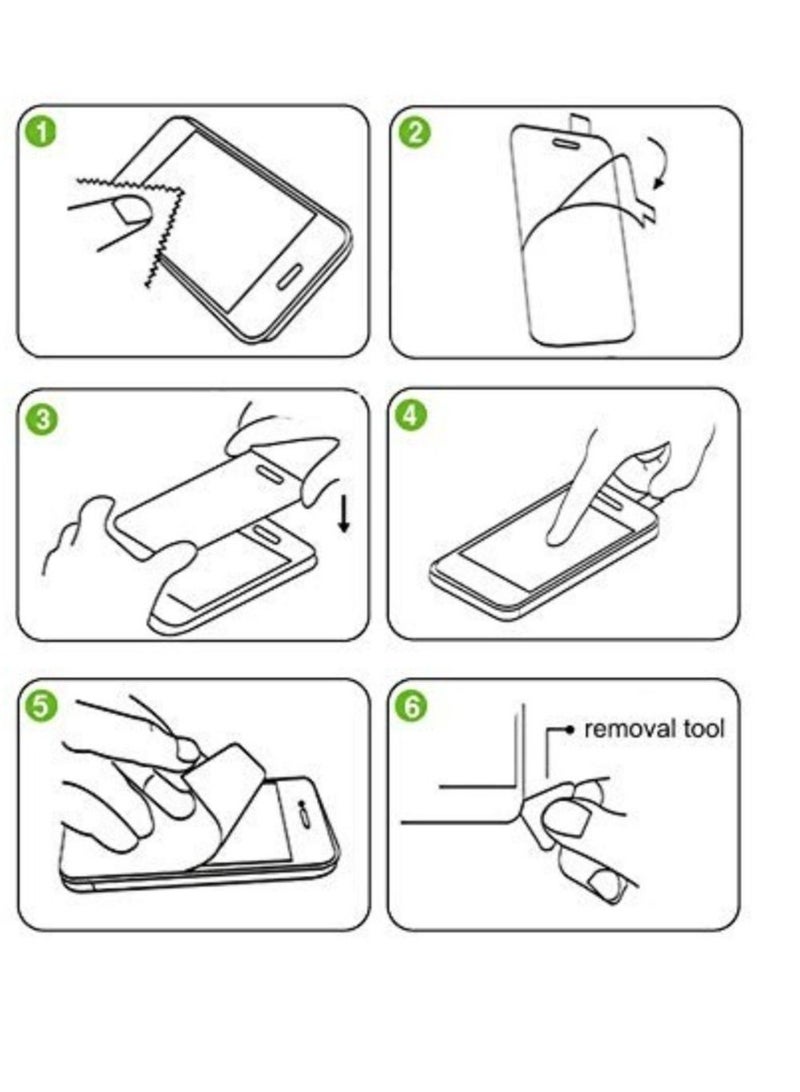 1

2

3

4

5

6

removal tool