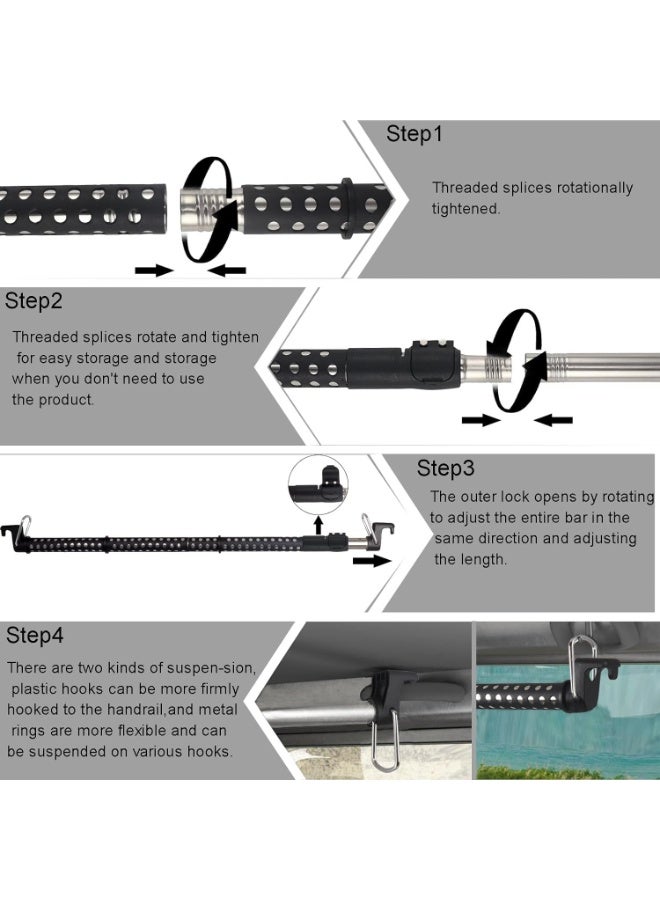 Step1

Threaded splices rotationally tightened.

Step2

Threaded splices rotate and tighten for easy storage and storage when you don't need to use the product.

Step3

The outer lock opens by rotating to adjust the entire bar in the same direction and adjusting the length.

Step4

There are two kinds of suspen-sion, plastic hooks can be more firmly hooked to the handrail,and metal rings are more flexible and can be suspended on various hooks.