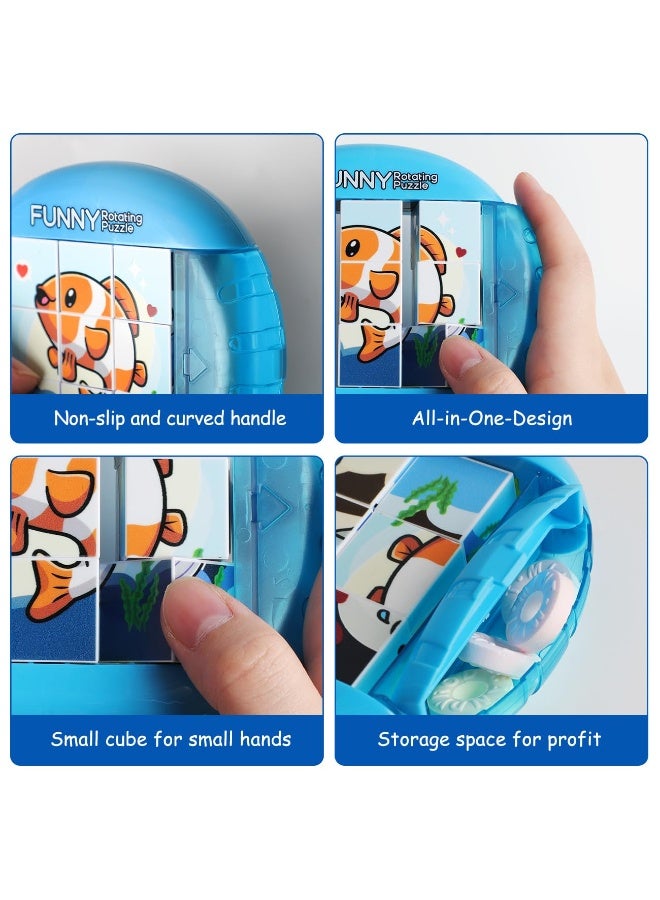 FUNNY Rotating Puzzle

Non-slip and curved handle

UNNY Rotating Puzzle

All-in-One-Design

Small cube for small hands

Storage space for profit