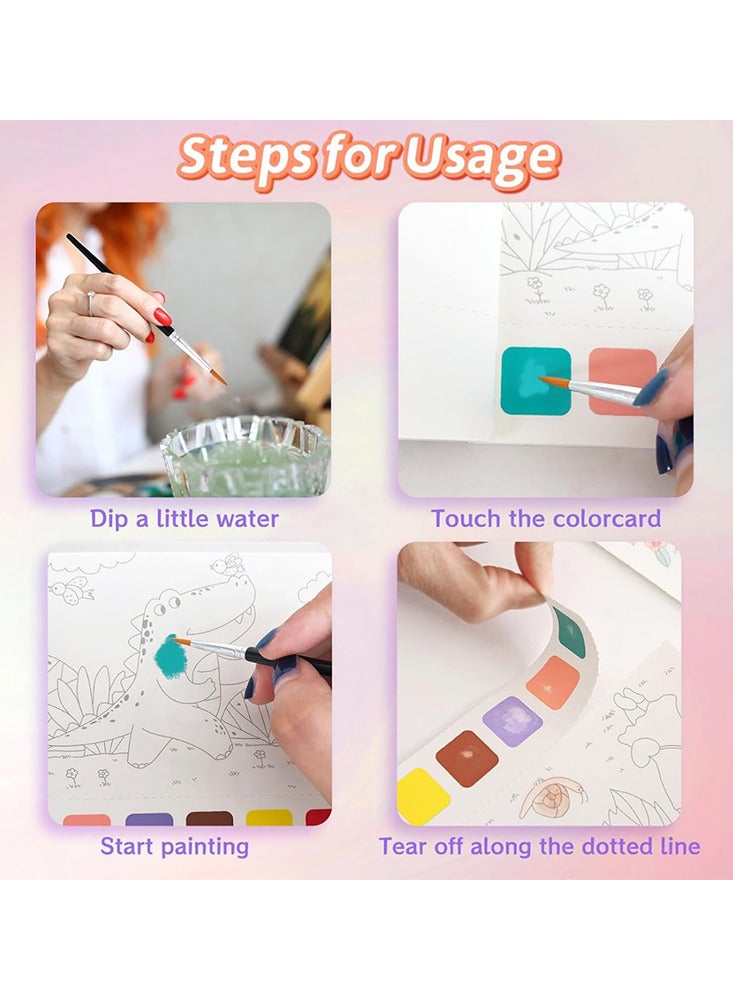 Steps for Usage

Dip a little water

Touch the colorcard

Start painting

Tear off along the dotted line