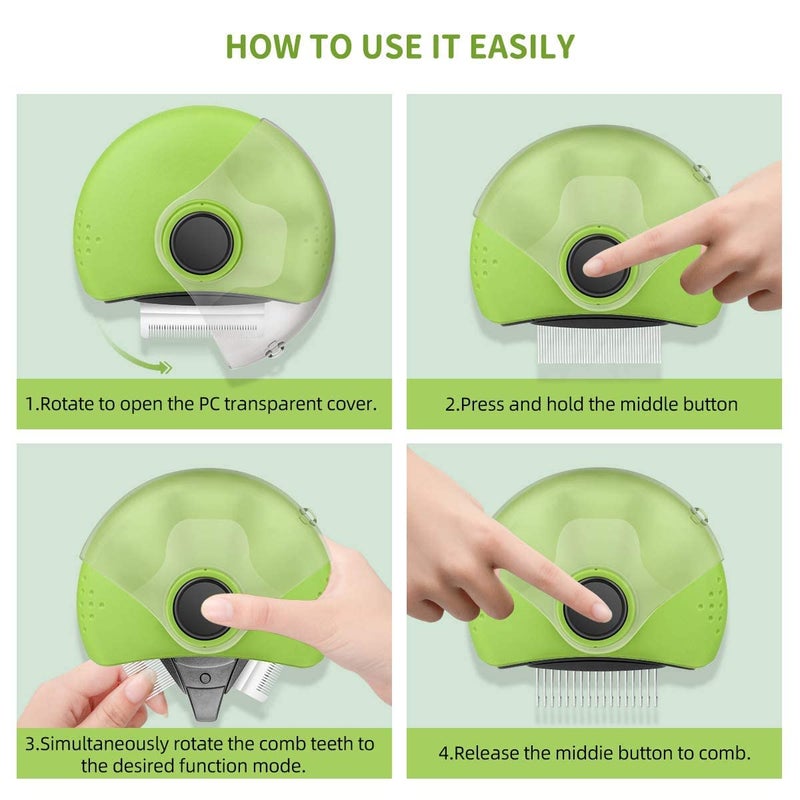 HOW TO USE IT EASILY

1.Rotate to open the PC transparent cover.

2.Press and hold the middle button

3.Simultaneously rotate the comb teeth to the desired function mode.

4.Release the middie button to comb.