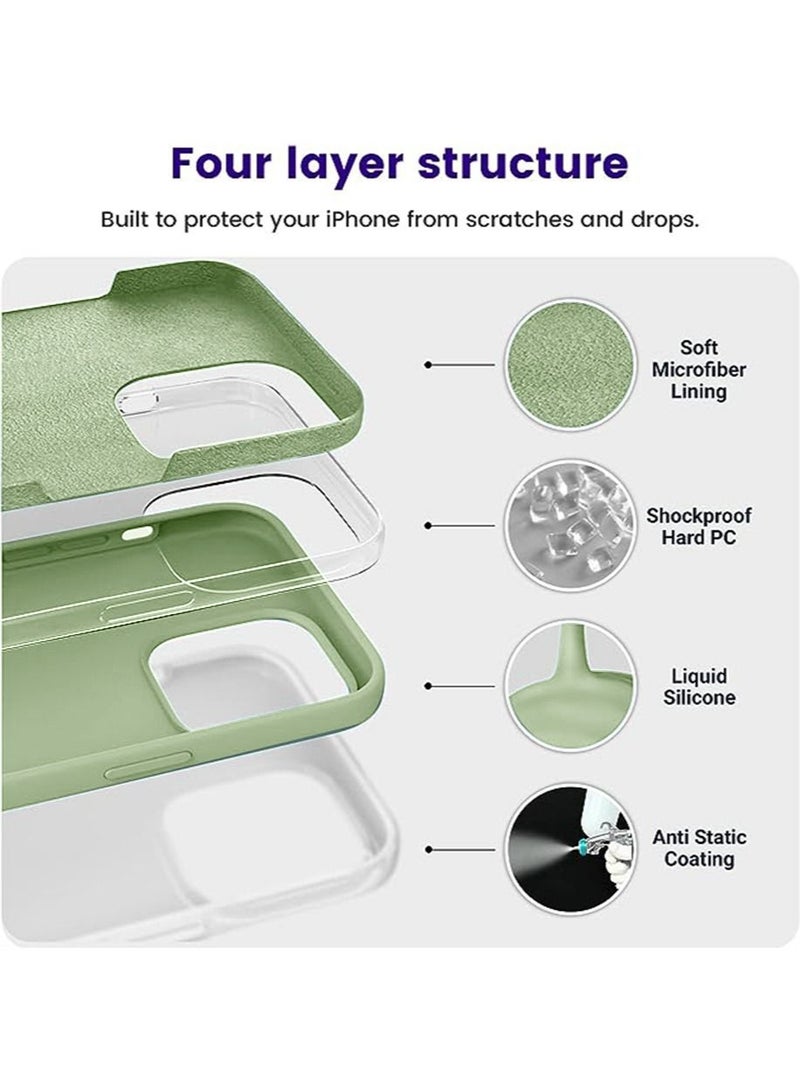 Four layer structure

Built to protect your iPhone from scratches and drops.

Soft Microfiber Lining

Shockproof Hard PC

Liquid Silicone

Anti Static Coating