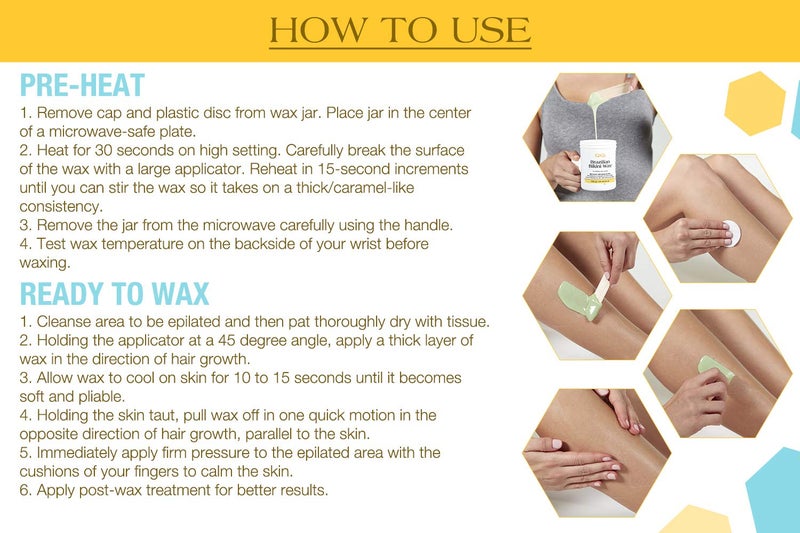 HOW TO USE

PRE-HEAT

1. Remove cap and plastic disc from wax jar. Place jar in the center of a microwave-safe plate.
2. Heat for 30 seconds on high setting. Carefully break the surface of the wax with a large applicator. Reheat in 15-second increments until you can stir the wax so it takes on a thick/caramel-like consistency.
3. Remove the jar from the microwave carefully using the handle.
4. Test wax temperature on the backside of your wrist before waxing.

READY TO WAX

1. Cleanse area to be epilated and then pat thoroughly dry with tissue.
2. Holding the applicator at a 45 degree angle, apply a thick layer of wax in the direction of hair growth.
3. Allow wax to cool on skin for 10 to 15 seconds until it becomes soft and pliable.
4. Holding the skin taut, pull wax off in one quick motion in the opposite direction of hair growth, parallel to the skin.
5. Immediately apply firm pressure to the epilated area with the cushions of your fingers to calm the skin.
6. Apply post-wax treatment for better results.

GiGi
Brazilian Bikini Wax