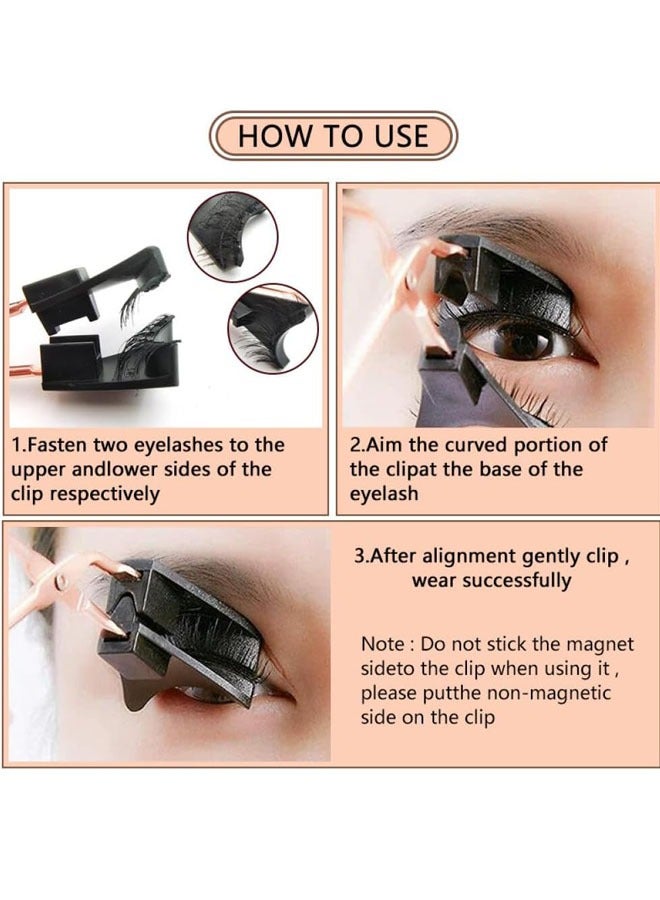 HOW TO USE

1.Fasten two eyelashes to the upper andlower sides of the clip respectively

2.Aim the curved portion of the clipat the base of the eyelash

3.After alignment gently clip , wear successfully

Note : Do not stick the magnet sideto the clip when using it , please putthe non-magnetic side on the clip