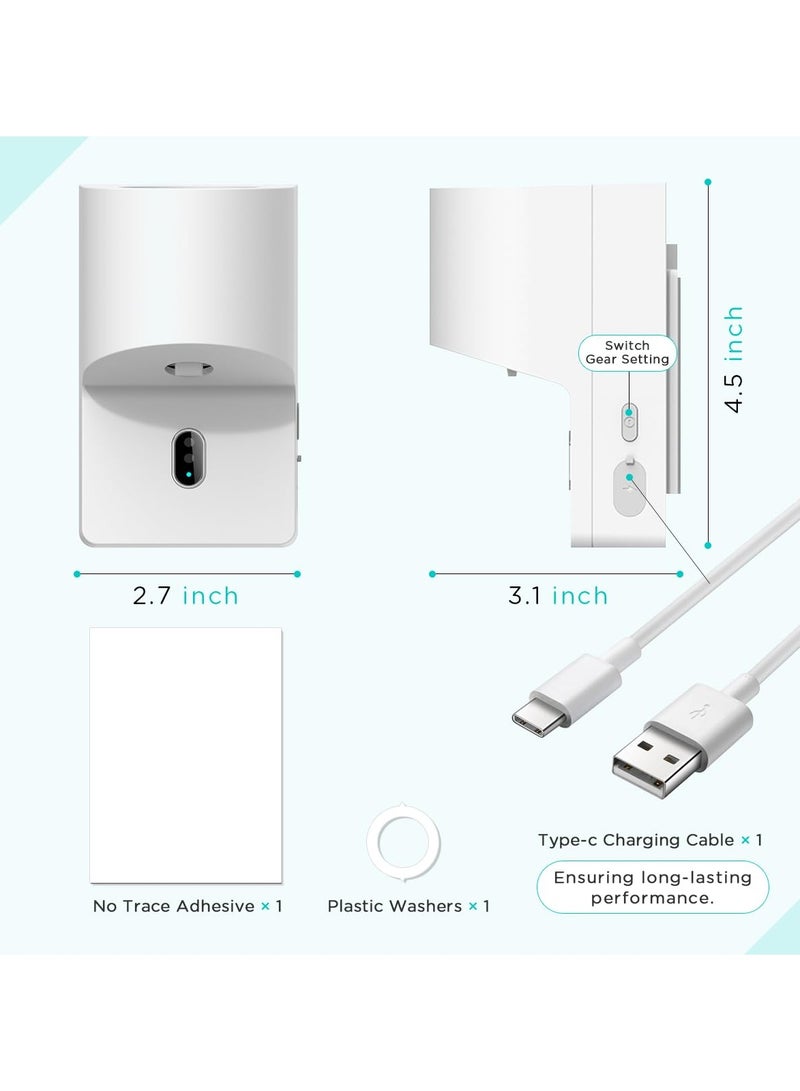 Switch Gear Setting

4.5 inch

2.7 inch

3.1 inch

Type-c Charging Cable × 1

Ensuring long-lasting performance.

No Trace Adhesive × 1

Plastic Washers × 1