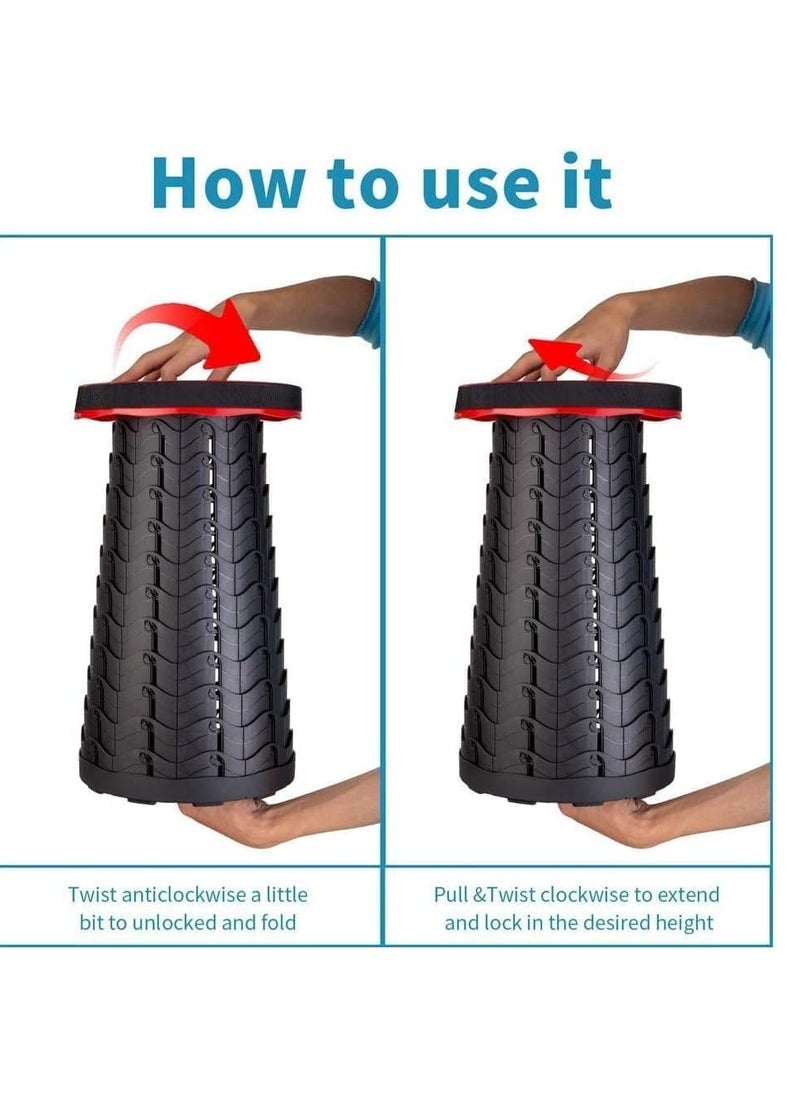 How to use it

Twist anticlockwise a little bit to unlocked and fold

Pull &Twist clockwise to extend and lock in the desired height